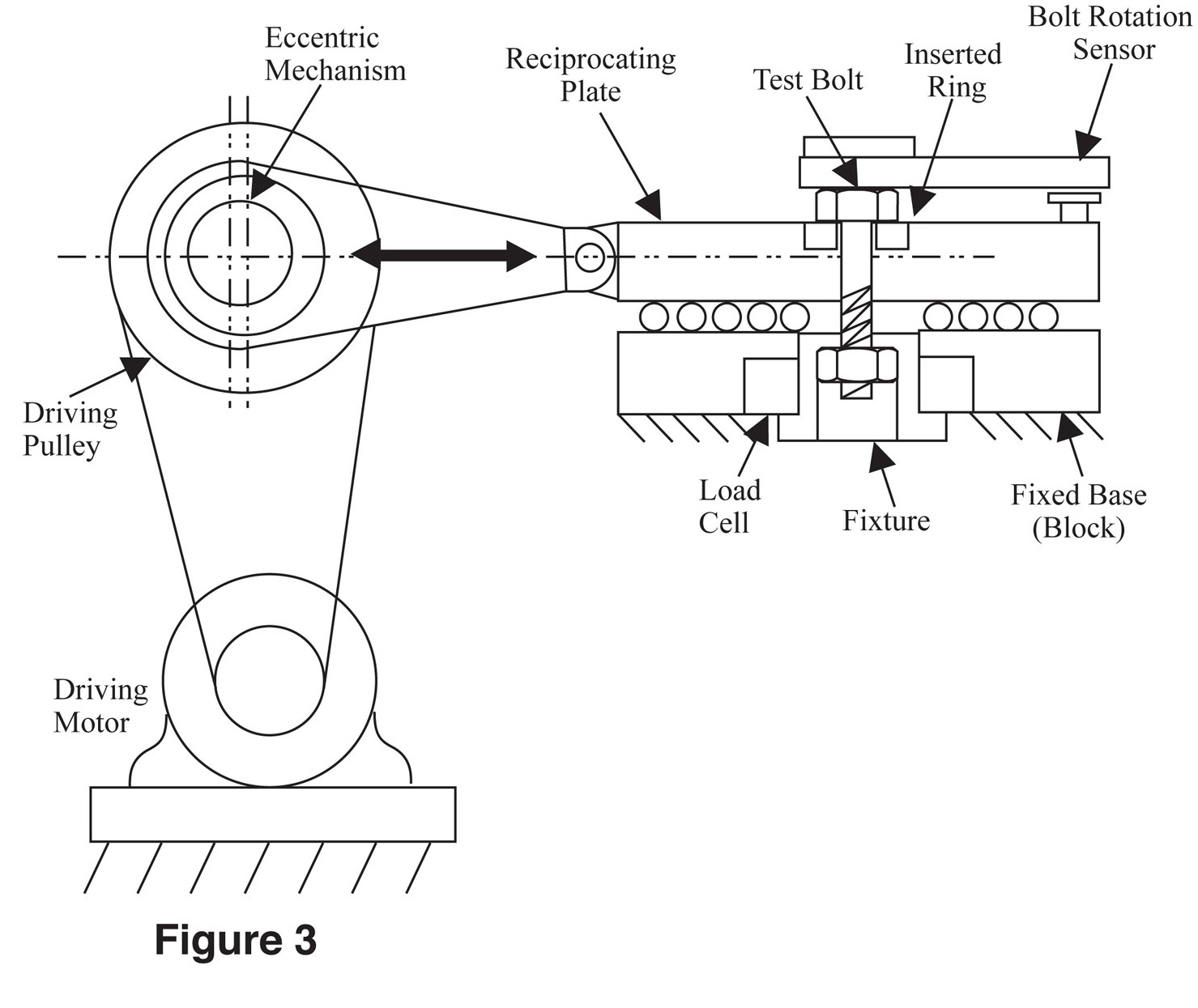 Eccentric Mechanism

Reciprocating Plate

Test Bolt

Inserted Ring

Bolt Rotation Sensor

Driving Pulley

Load Cell

Fixture

Fixed Base (Block)

Driving Motor

Figure 3