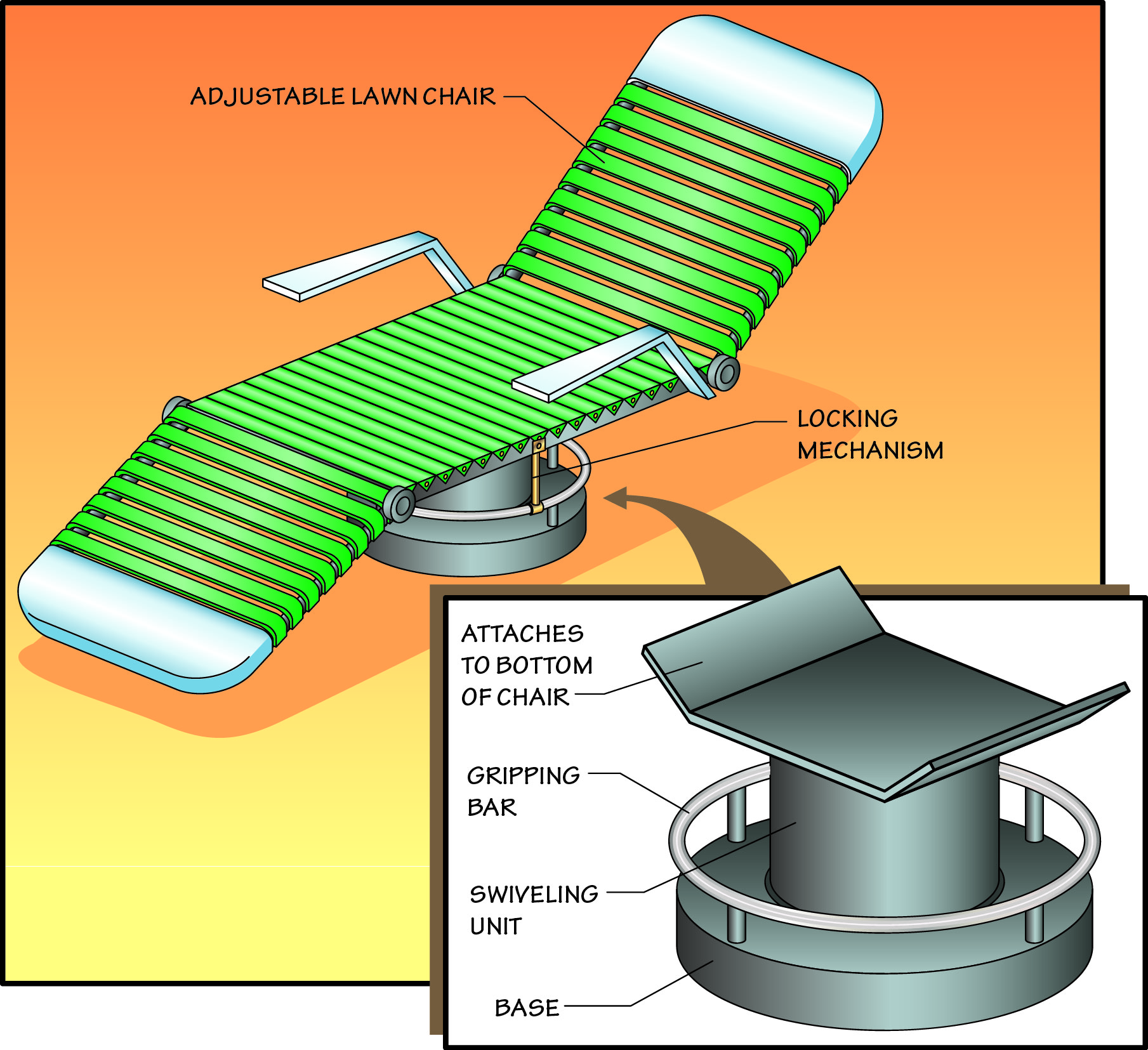 ADJUSTABLE LAWN CHAIR

LOCKING MECHANISM

ATTACHES TO BOTTOM OF CHAIR

GRIPPING BAR

SWIVELING UNIT

BASE