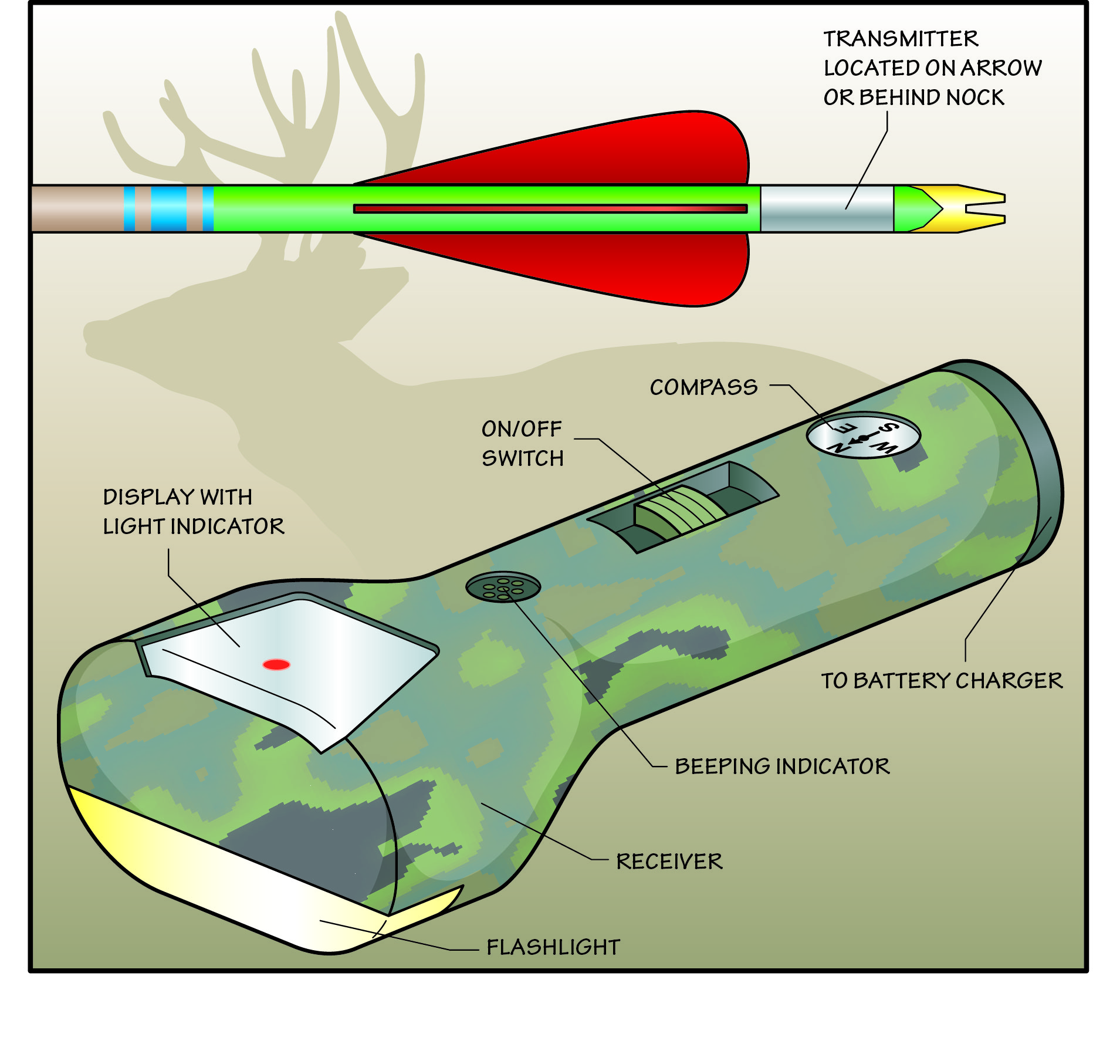 TRANSMITTER LOCATED ON ARROW OR BEHIND NOCK

COMPASS

S E W N

ON/OFF SWITCH

DISPLAY WITH LIGHT INDICATOR

TO BATTERY CHARGER

BEEPING INDICATOR

RECEIVER

FLASHLIGHT