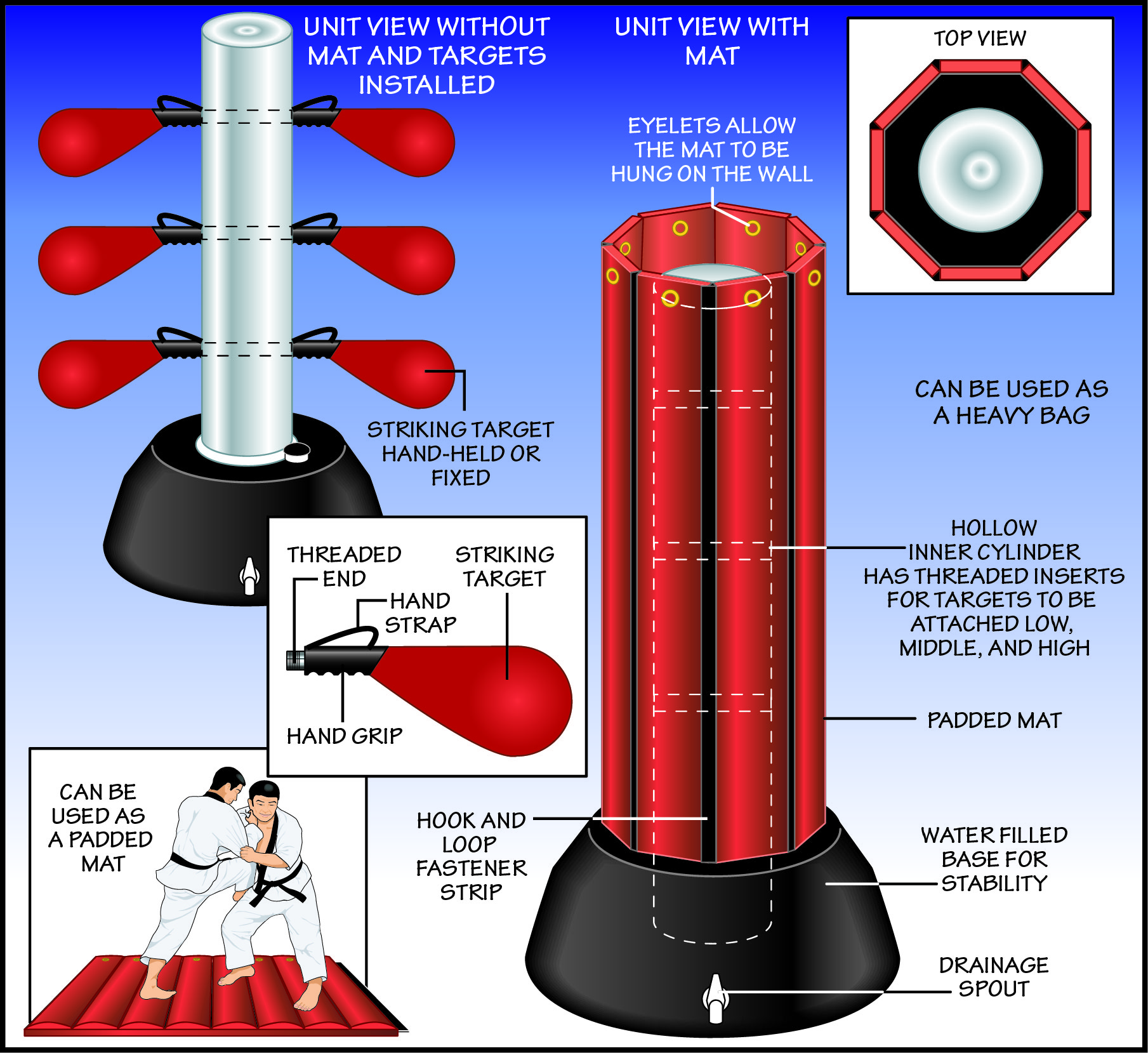 UNIT VIEW WITHOUT MAT AND TARGETS INSTALLED

UNIT VIEW WITH MAT

TOP VIEW

EYELETS ALLOW THE MAT TO BE HUNG ON THE WALL

STRIKING TARGET HAND-HELD OR FIXED

CAN BE USED AS A HEAVY BAG

THREADED END

STRIKING TARGET

HAND STRAP

HAND GRIP

HOLLOW INNER CYLINDER HAS THREADED INSERTS FOR TARGETS TO BE ATTACHED LOW, MIDDLE, AND HIGH

PADDED MAT

CAN BE USED AS A PADDED MAT

HOOK AND LOOP FASTENER STRIP

WATER FILLED BASE FOR STABILITY

DRAINAGE SPOUT