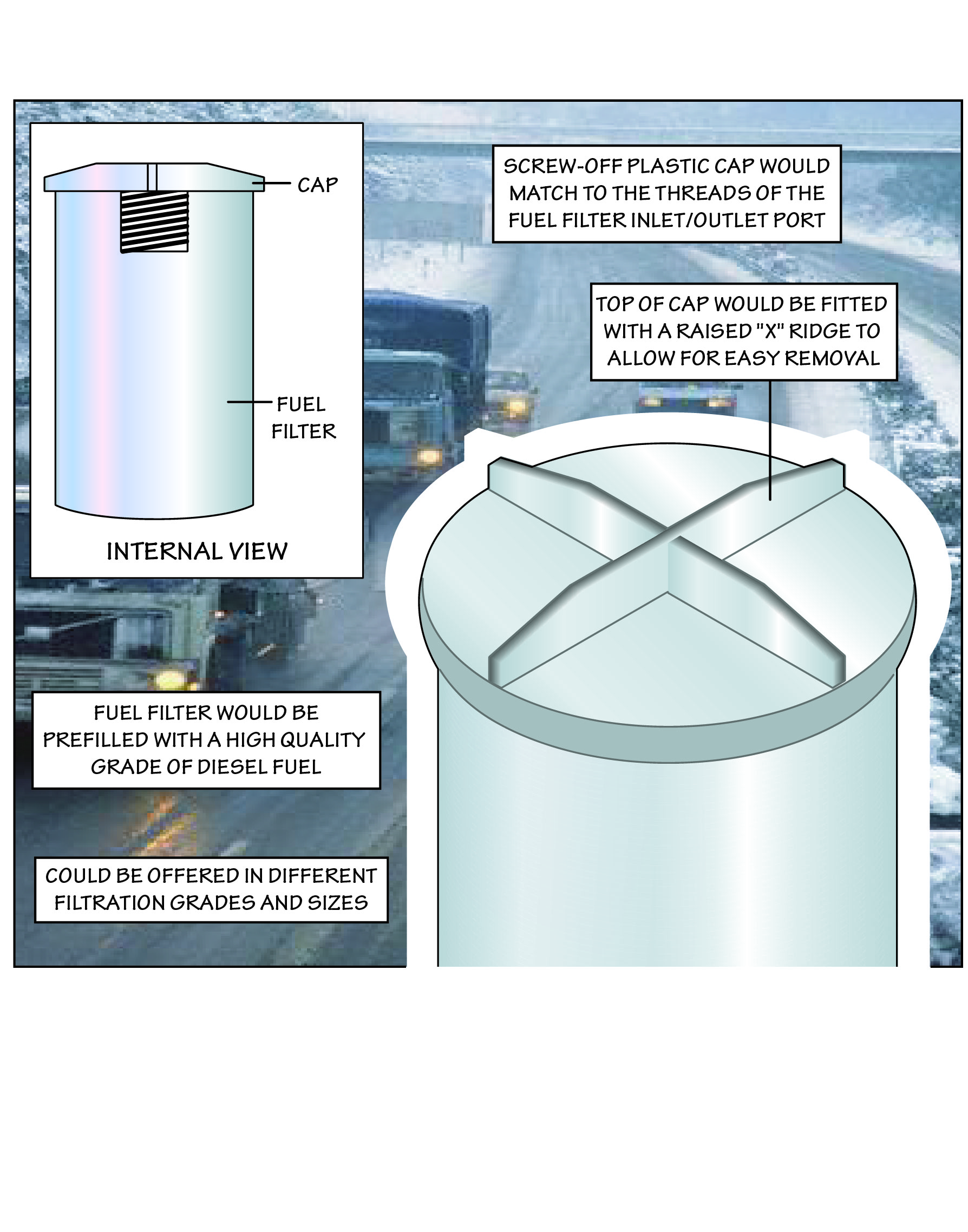 CAP

FUEL FILTER

INTERNAL VIEW

SCREW-OFF PLASTIC CAP WOULD MATCH TO THE THREADS OF THE FUEL FILTER INLET/OUTLET PORT

TOP OF CAP WOULD BE FITTED WITH A RAISED "X" RIDGE TO ALLOW FOR EASY REMOVAL

FUEL FILTER WOULD BE PREFILLED WITH A HIGH QUALITY GRADE OF DIESEL FUEL

COULD BE OFFERED IN DIFFERENT FILTRATION GRADES AND SIZES