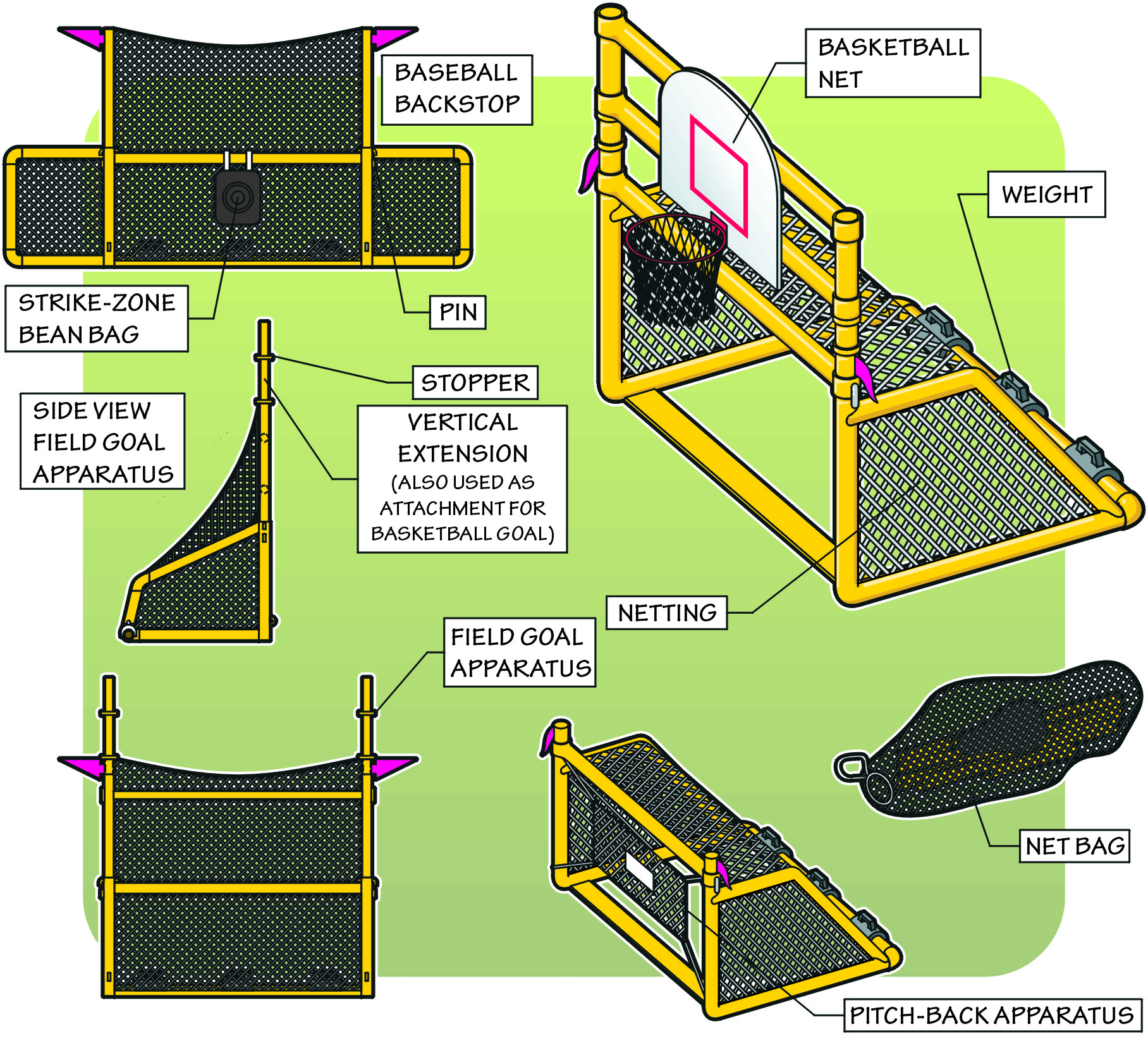 BASEBALL BACKSTOP

BASKETBALL NET

WEIGHT

STRIKE-ZONE BEAN BAG

PIN

STOPPER

SIDE VIEW FIELD GOAL APPARATUS

VERTICAL EXTENSION (ALSO USED AS ATTACHMENT FOR BASKETBALL GOAL)

NETTING

FIELD GOAL APPARATUS

NET BAG

PITCH-BACK APPARATUS