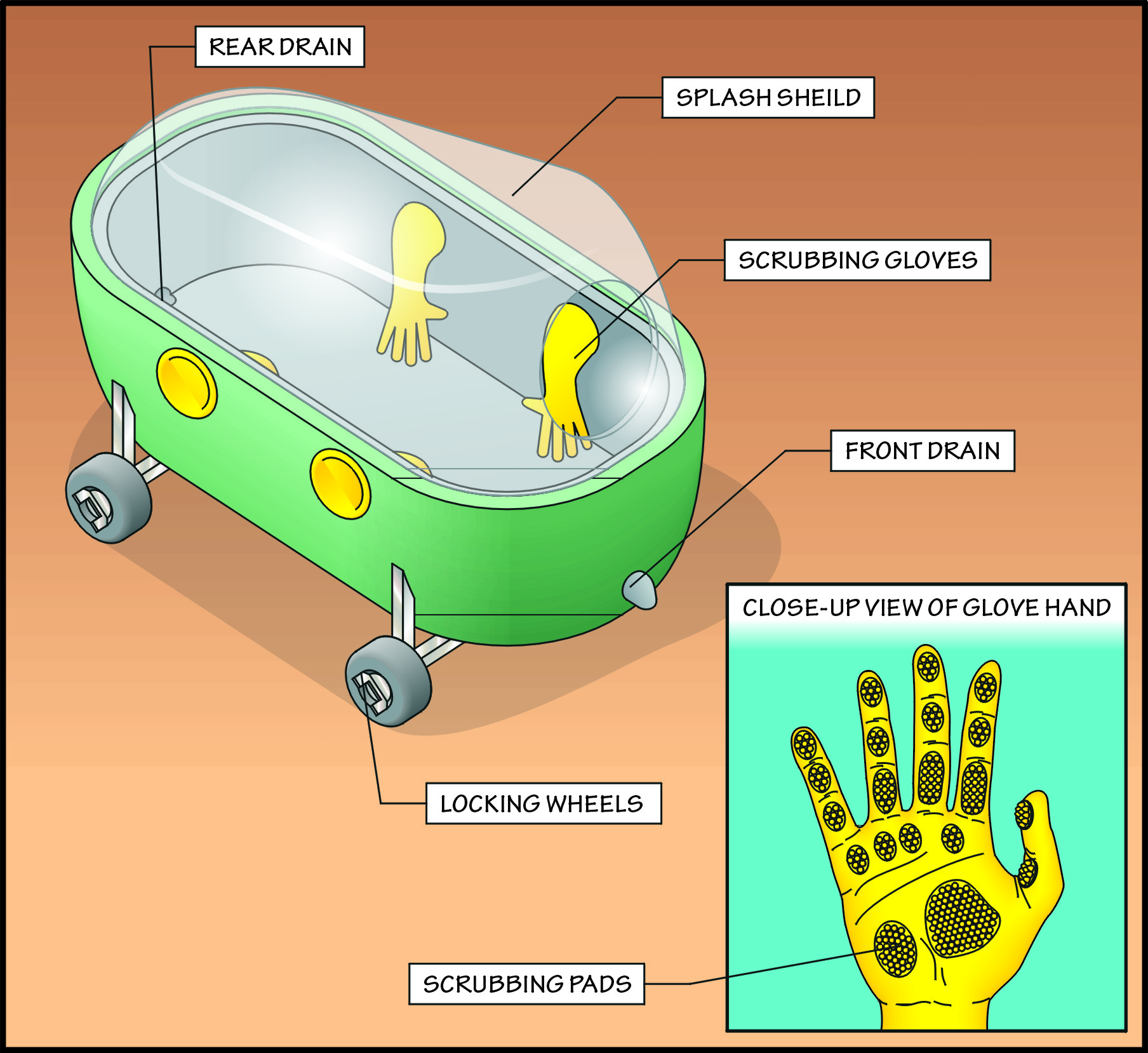 REAR DRAIN

SPLASH SHEILD

SCRUBBING GLOVES

FRONT DRAIN

CLOSE-UP VIEW OF GLOVE HAND

LOCKING WHEELS

SCRUBBING PADS