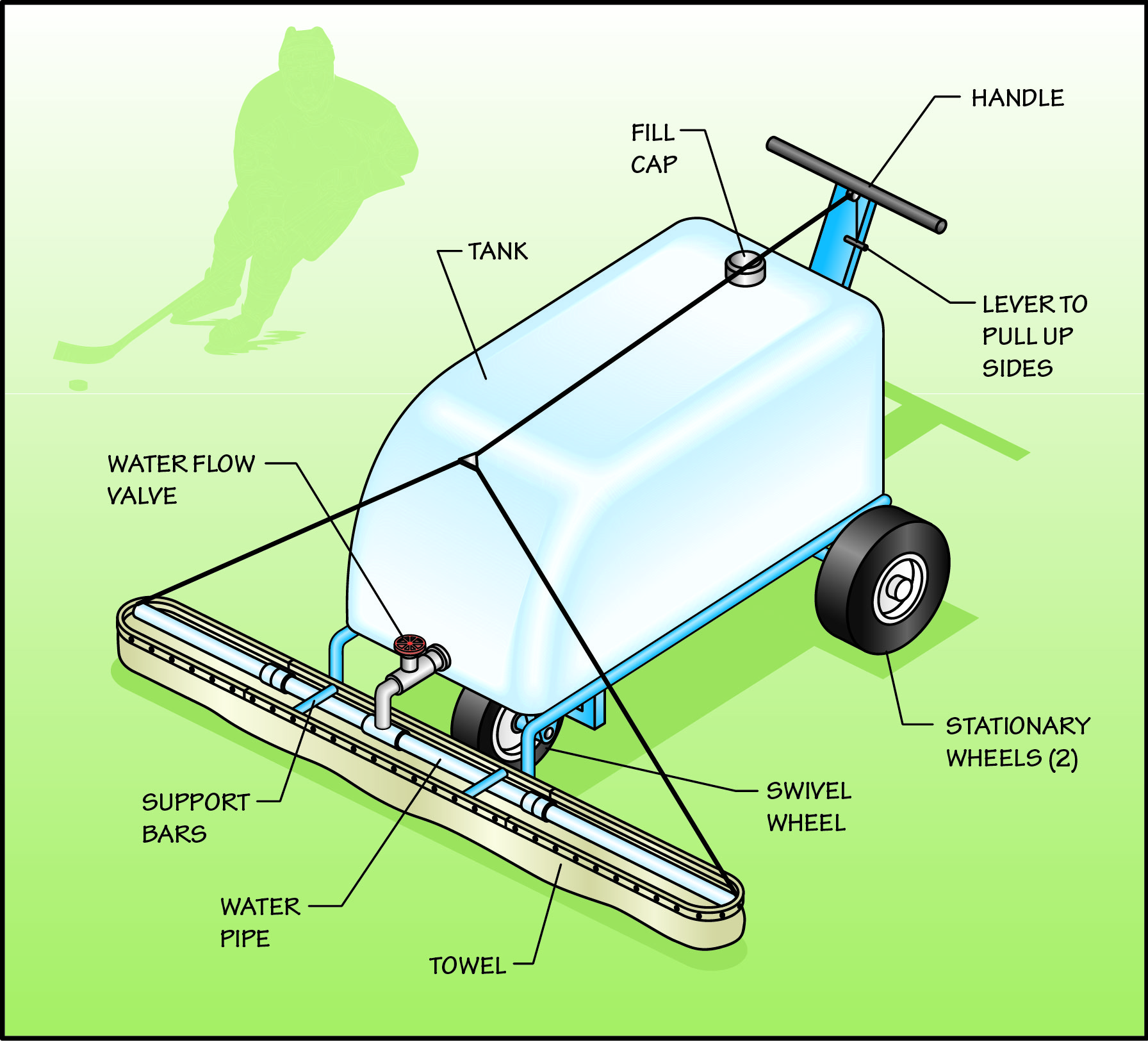 HANDLE

FILL CAP

TANK

LEVER TO PULL UP SIDES

WATER FLOW VALVE

STATIONARY WHEELS (2)

SWIVEL WHEEL

SUPPORT BARS

WATER PIPE

TOWEL