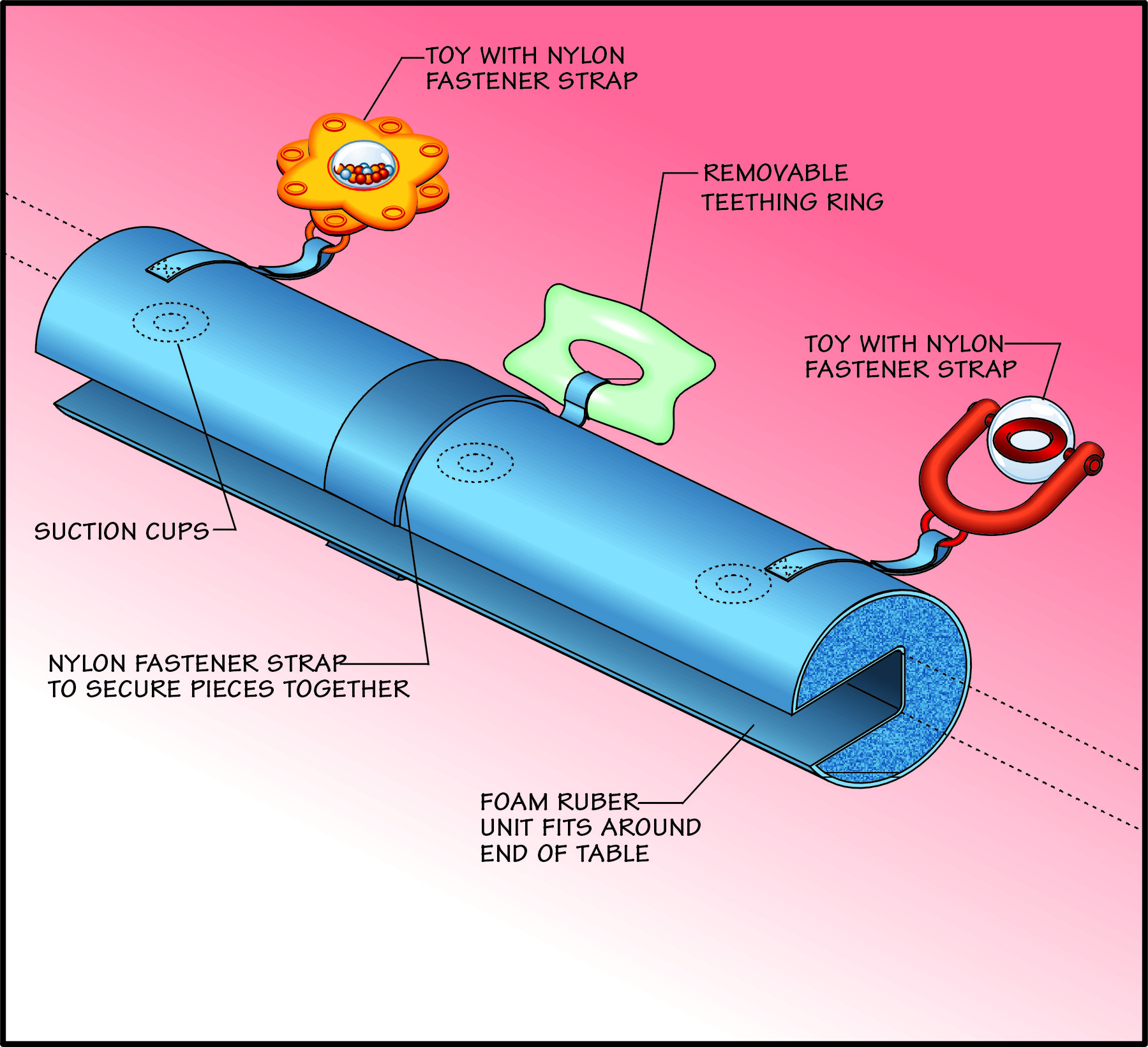 TOY WITH NYLON FASTENER STRAP

REMOVABLE TEETHING RING

TOY WITH NYLON FASTENER STRAP

SUCTION CUPS

NYLON FASTENER STRAP TO SECURE PIECES TOGETHER

FOAM RUBER UNIT FITS AROUND END OF TABLE