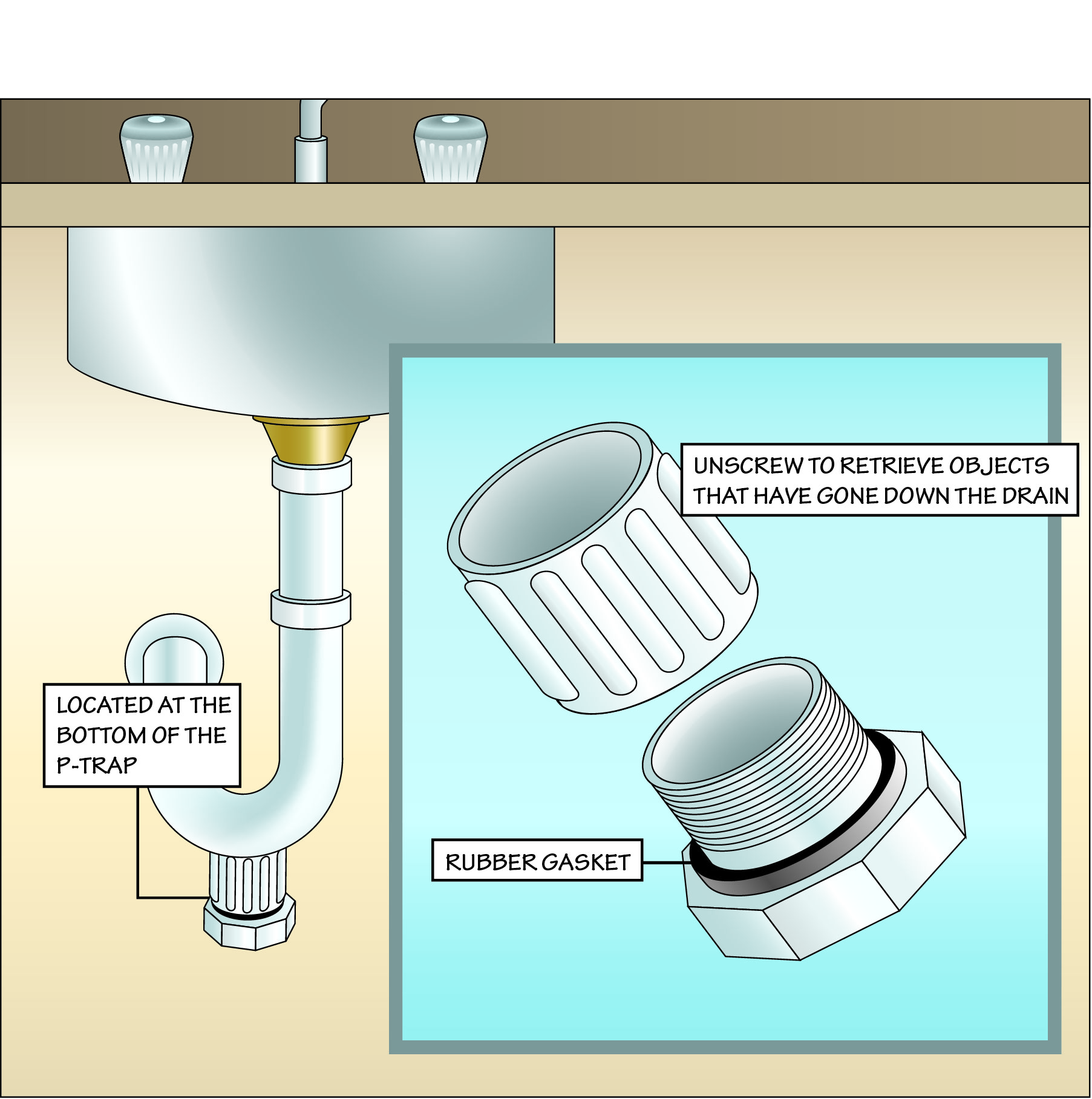 UNSCREW TO RETRIEVE OBJECTS THAT HAVE GONE DOWN THE DRAIN

LOCATED AT THE BOTTOM OF THE P-TRAP

RUBBER GASKET