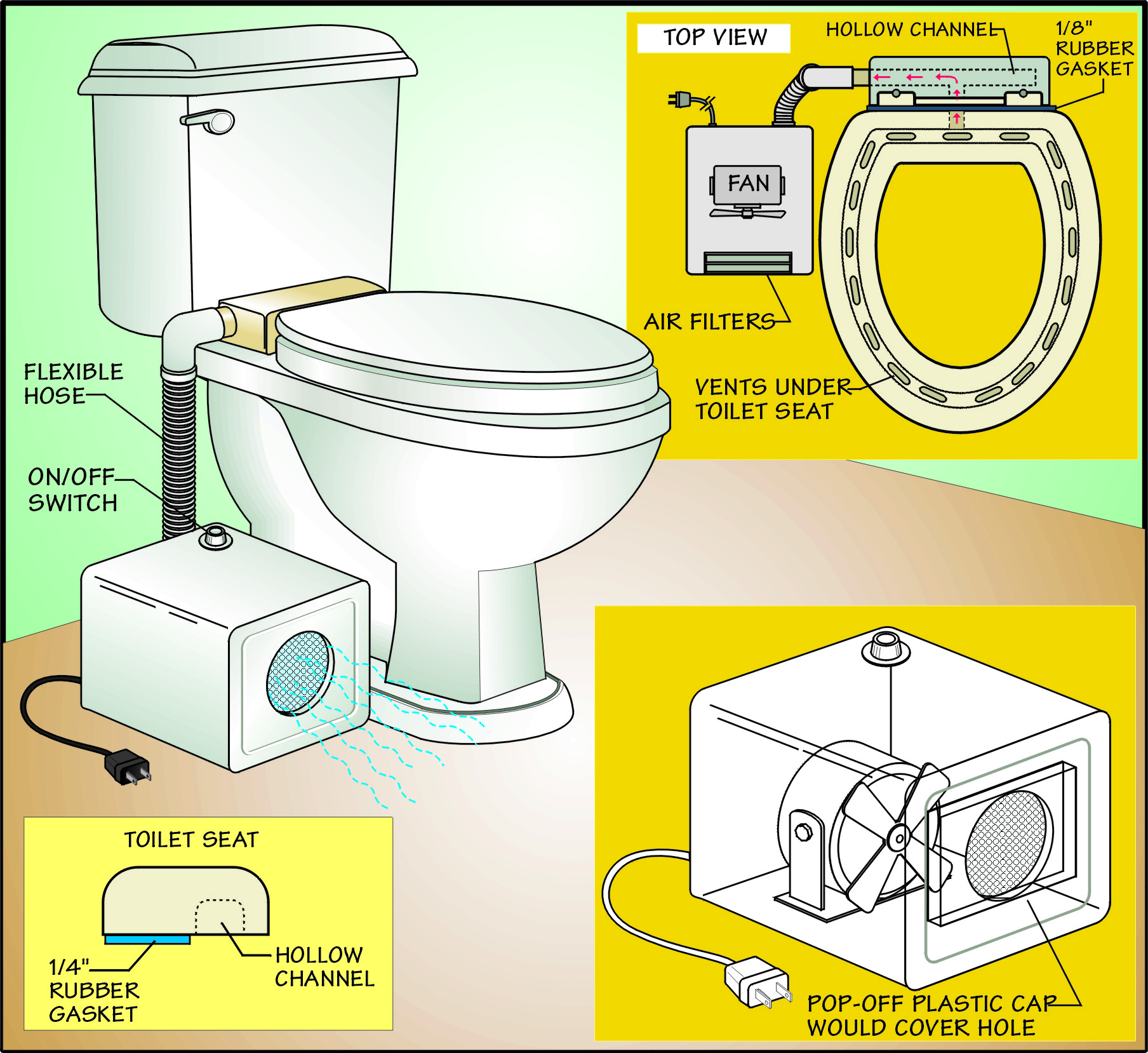 TOP VIEW

HOLLOW CHANNEL

1/8" RUBBER GASKET

FAN

AIR FILTERS

VENTS UNDER TOILET SEAT

FLEXIBLE HOSE

ON/OFF SWITCH

TOILET SEAT

1/4" RUBBER GASKET

HOLLOW CHANNEL

POP-OFF PLASTIC CAP WOULD COVER HOLE