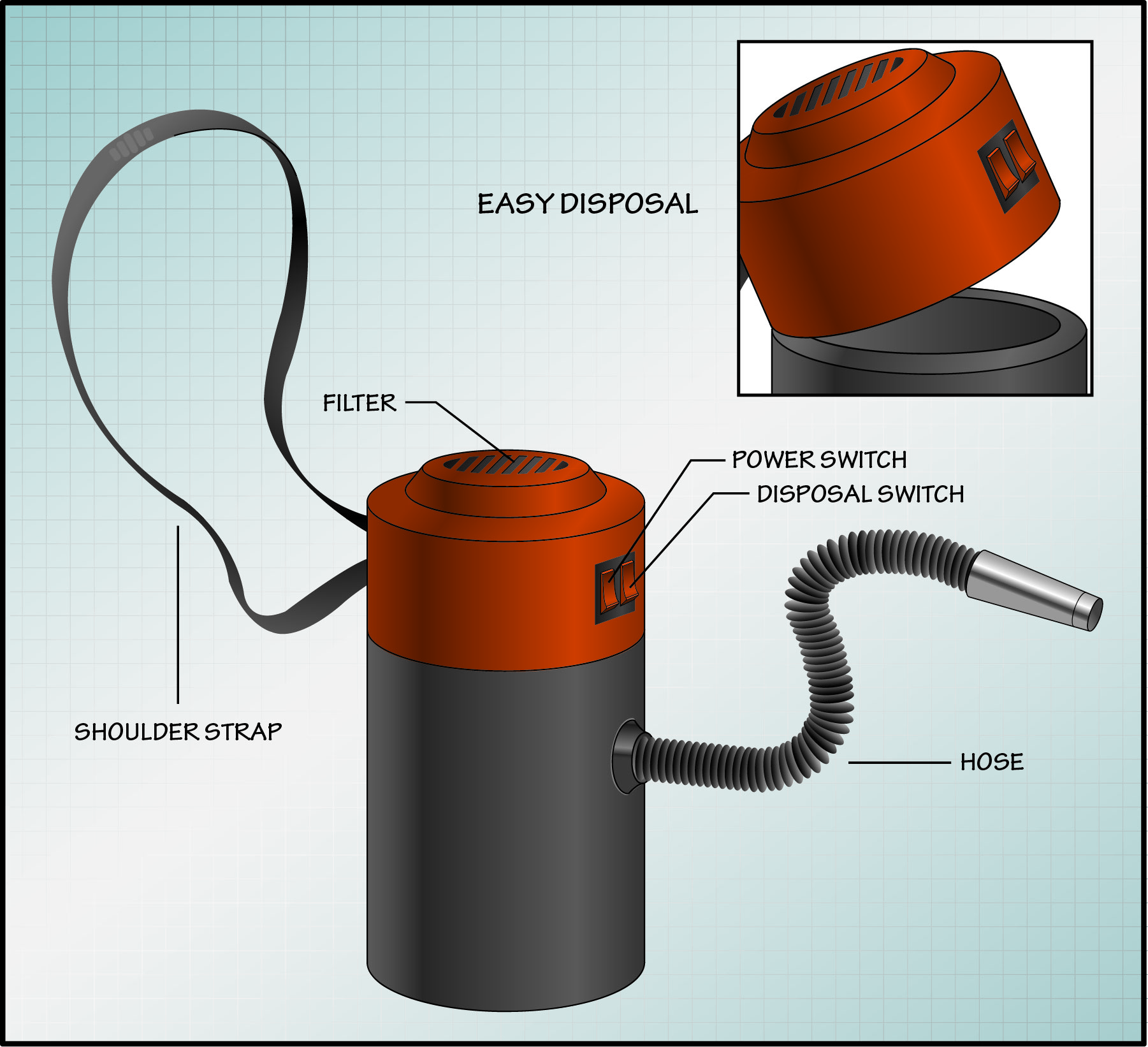 EASY DISPOSAL

FILTER

POWER SWITCH

DISPOSAL SWITCH

SHOULDER STRAP

HOSE