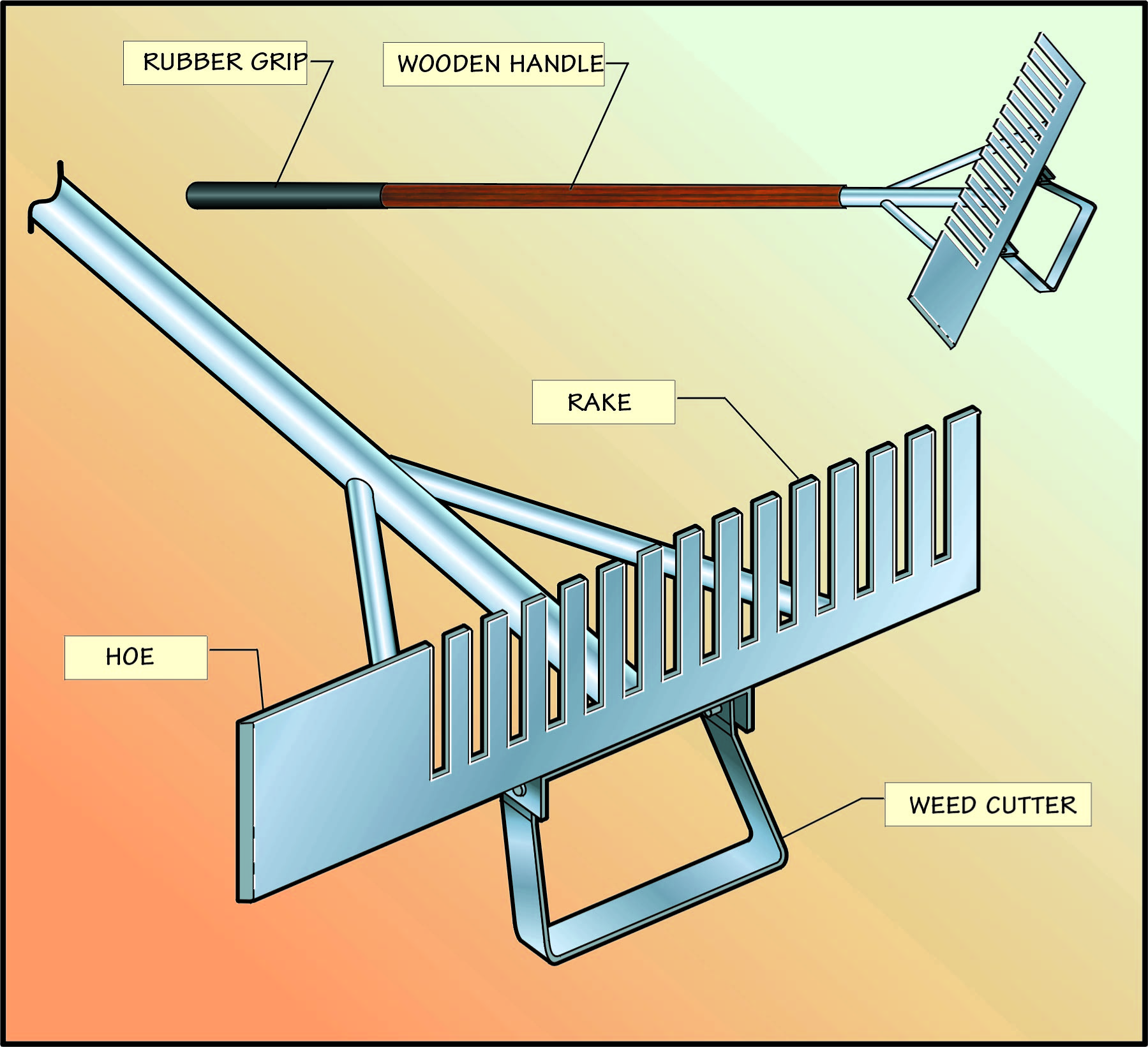 RUBBER GRIP

WOODEN HANDLE

RAKE

HOE

WEED CUTTER