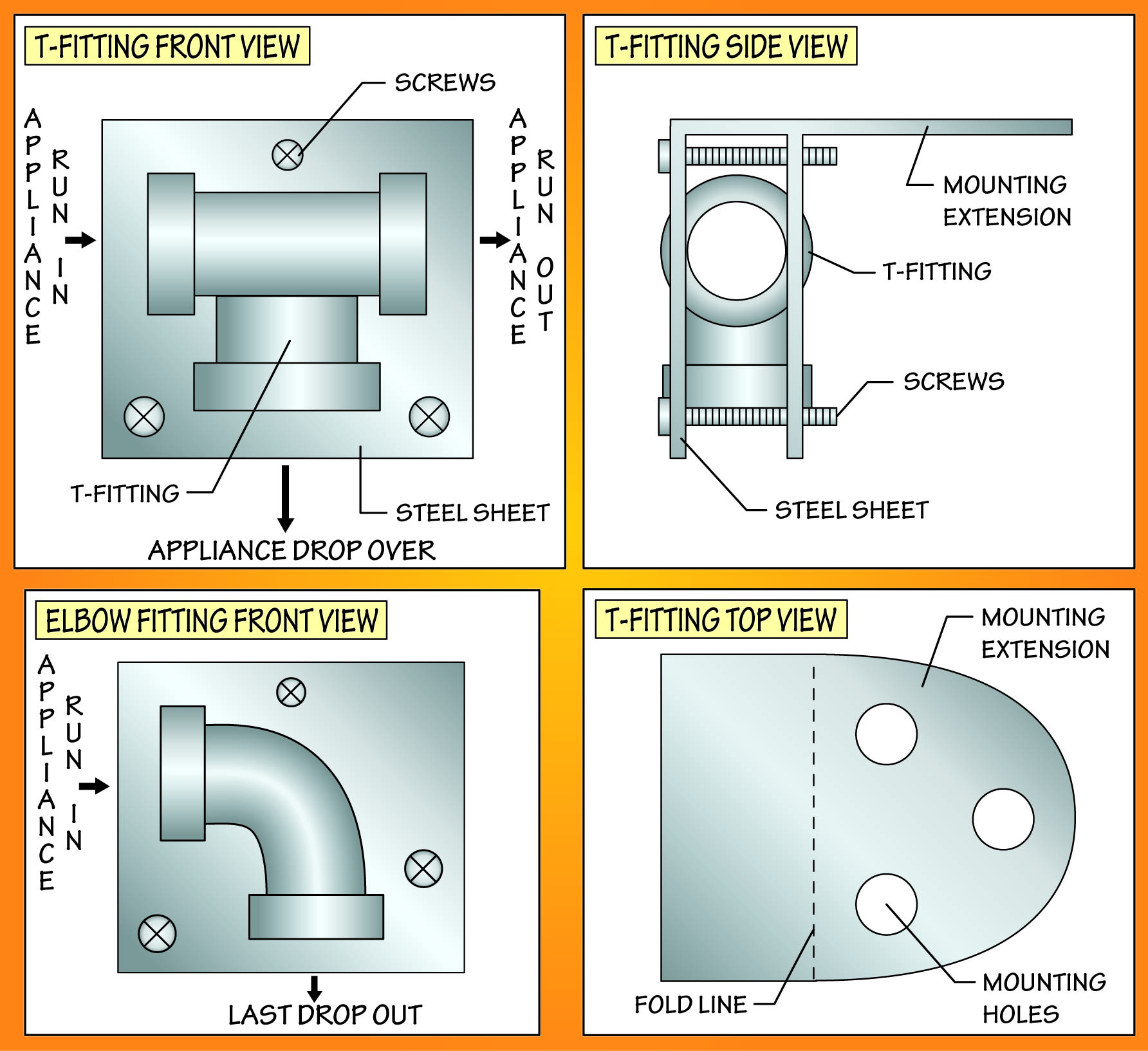 T-FITTING FRONT VIEW

SCREWS

APPLIANCE RUN IN

APPLIANCE RUN OUT

T-FITTING

STEEL SHEET

APPLIANCE DROP OVER

T-FITTING SIDE VIEW

MOUNTING EXTENSION

T-FITTING

SCREWS

STEEL SHEET

ELBOW FITTING FRONT VIEW

APPLIANCE RUN IN

LAST DROP OUT

T-FITTING TOP VIEW

MOUNTING EXTENSION

FOLD LINE

MOUNTING HOLES