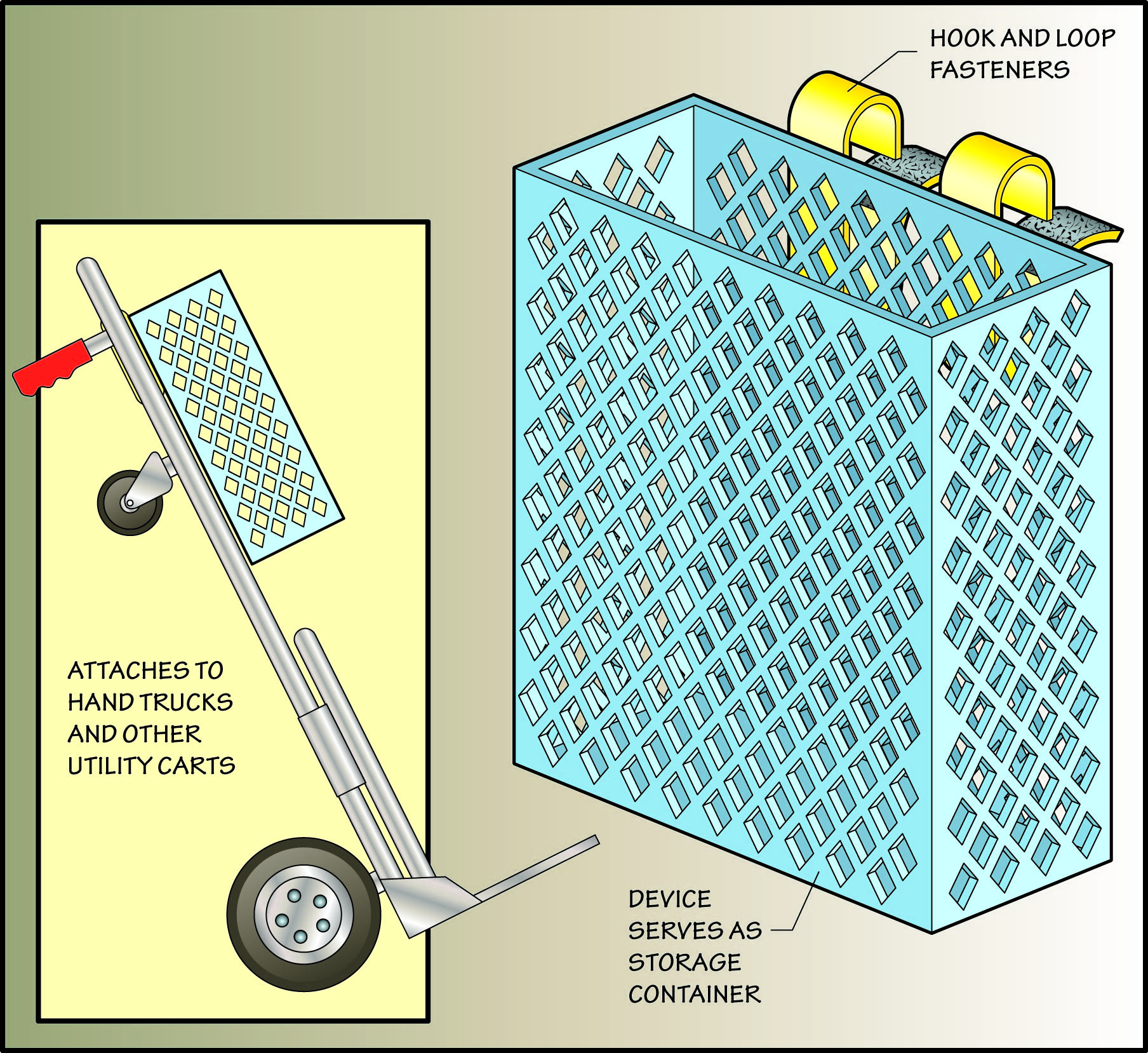 HOOK AND LOOP FASTENERS

ATTACHES TO HAND TRUCKS AND OTHER UTILITY CARTS

DEVICE SERVES AS STORAGE CONTAINER