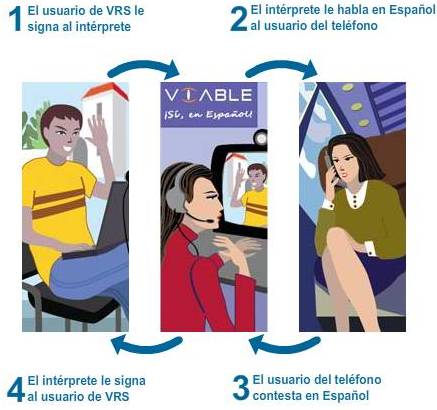 1 El usuario de VRS le signa al intérprete

2 El intérprete le habla en Español al usuario del teléfono

VIABLE
¡Sí, en Español!

4 El intérprete le signa al usuario de VRS

3 El usuario del teléfono contesta en Español