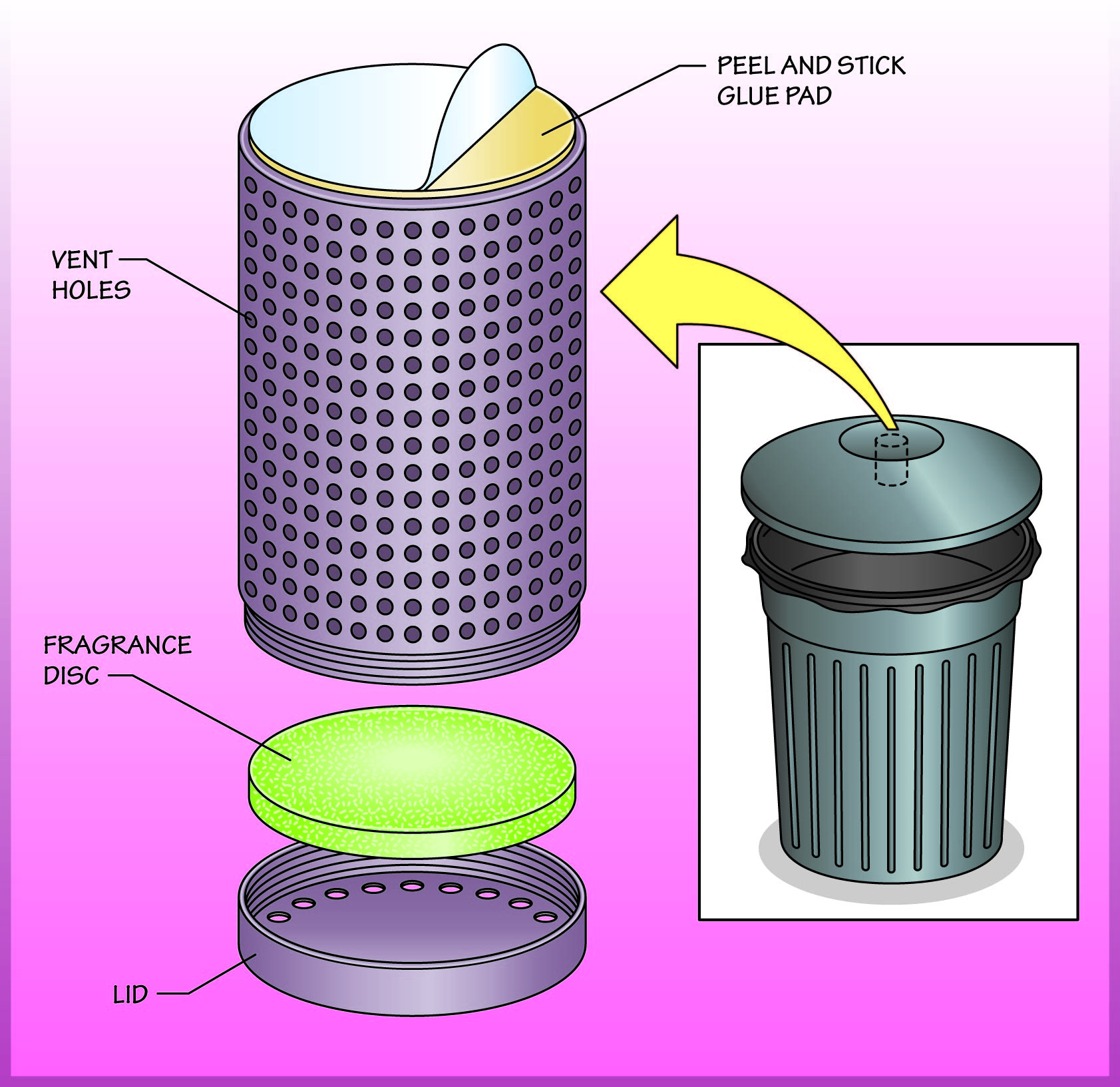 PEEL AND STICK GLUE PAD

VENT HOLES

FRAGRANCE DISC

LID