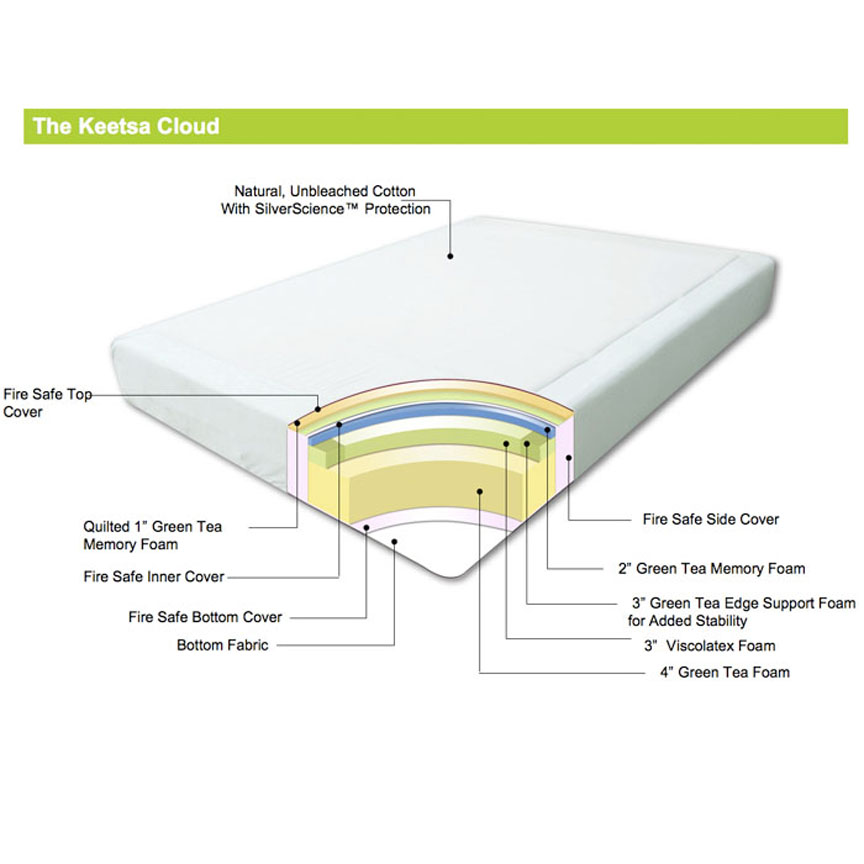 The Keetsa Cloud

Natural, Unbleached Cotton With SilverScience™ Protection

Fire Safe Top Cover

Quilted 1" Green Tea Memory Foam

Fire Safe Inner Cover

Fire Safe Bottom Cover

Bottom Fabric

Fire Safe Side Cover

2" Green Tea Memory Foam

3" Green Tea Edge Support Foam for Added Stability

3" Viscolatex Foam

4" Green Tea Foam