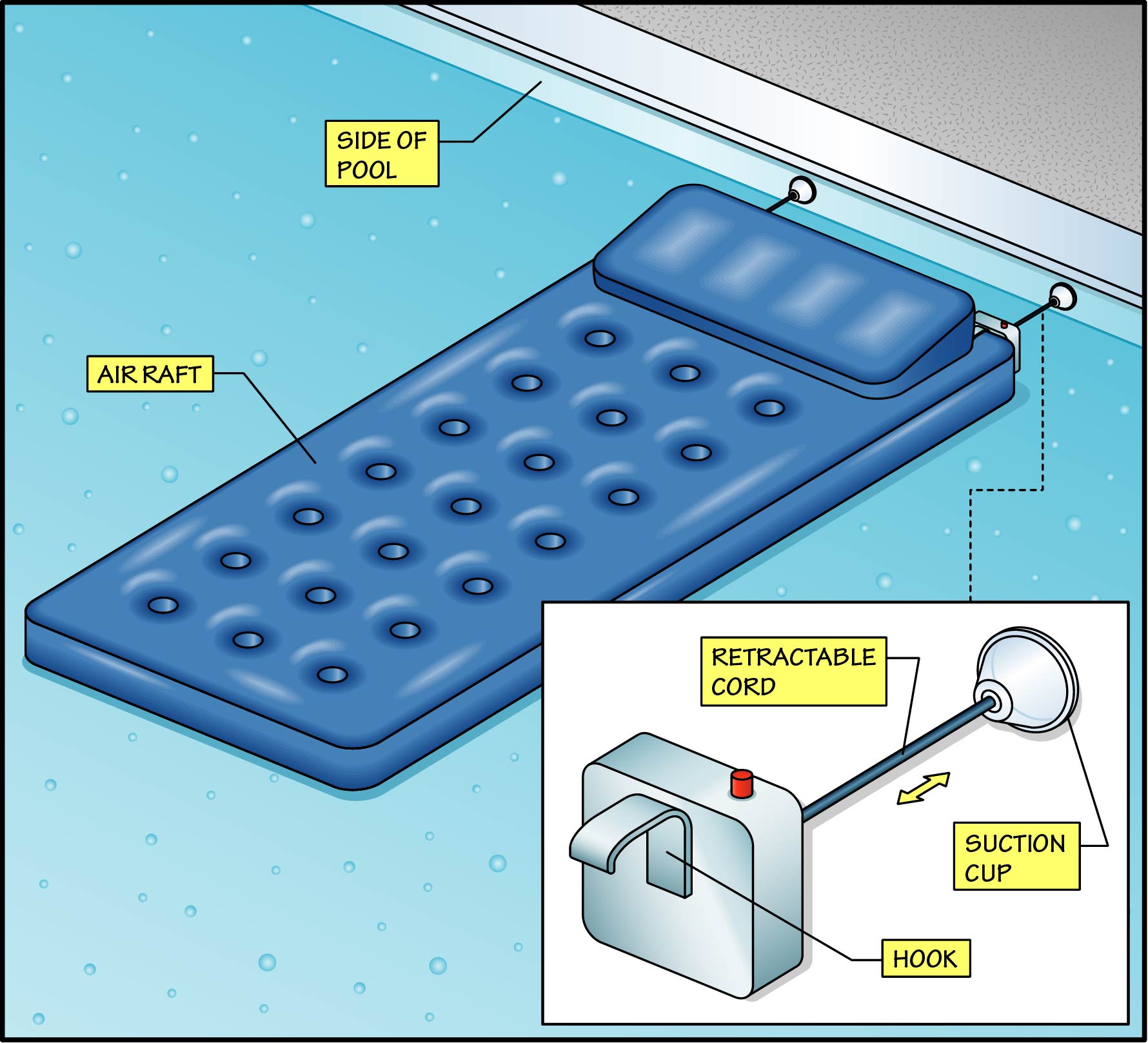 SIDE OF POOL

AIR RAFT

RETRACTABLE CORD

SUCTION CUP

HOOK