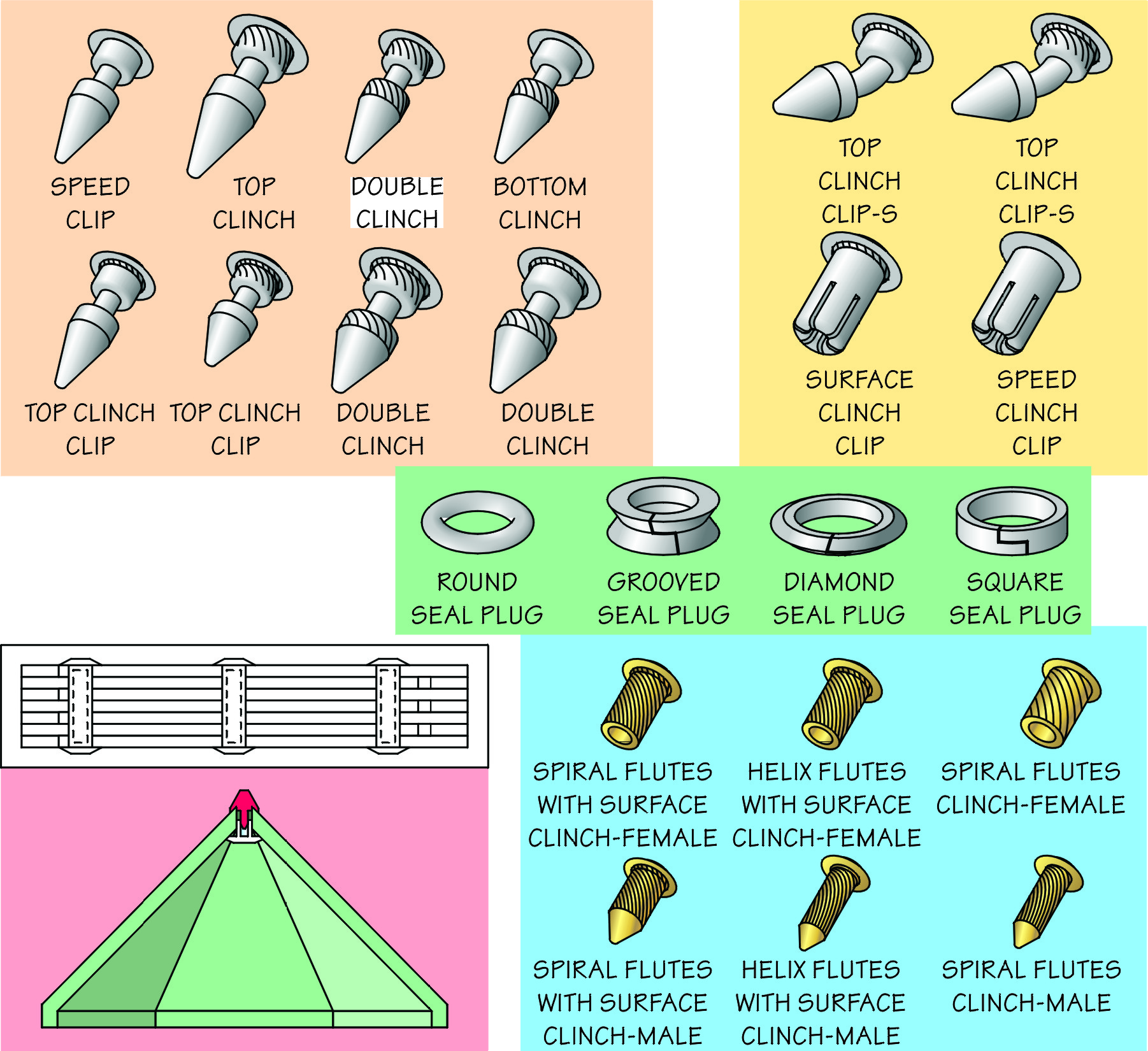 SPEED CLIP

TOP CLINCH

DOUBLE CLINCH

BOTTOM CLINCH

TOP CLINCH CLIP

TOP CLINCH CLIP

DOUBLE CLINCH

DOUBLE CLINCH

TOP CLINCH CLIP-S

TOP CLINCH CLIP-S

SURFACE CLINCH CLIP

SPEED CLINCH CLIP

ROUND SEAL PLUG

GROOVED SEAL PLUG

DIAMOND SEAL PLUG

SQUARE SEAL PLUG

SPIRAL FLUTES WITH SURFACE CLINCH-FEMALE

HELIX FLUTES WITH SURFACE CLINCH-FEMALE

SPIRAL FLUTES CLINCH-FEMALE

SPIRAL FLUTES WITH SURFACE CLINCH-MALE

HELIX FLUTES WITH SURFACE CLINCH-MALE

SPIRAL FLUTES CLINCH-MALE