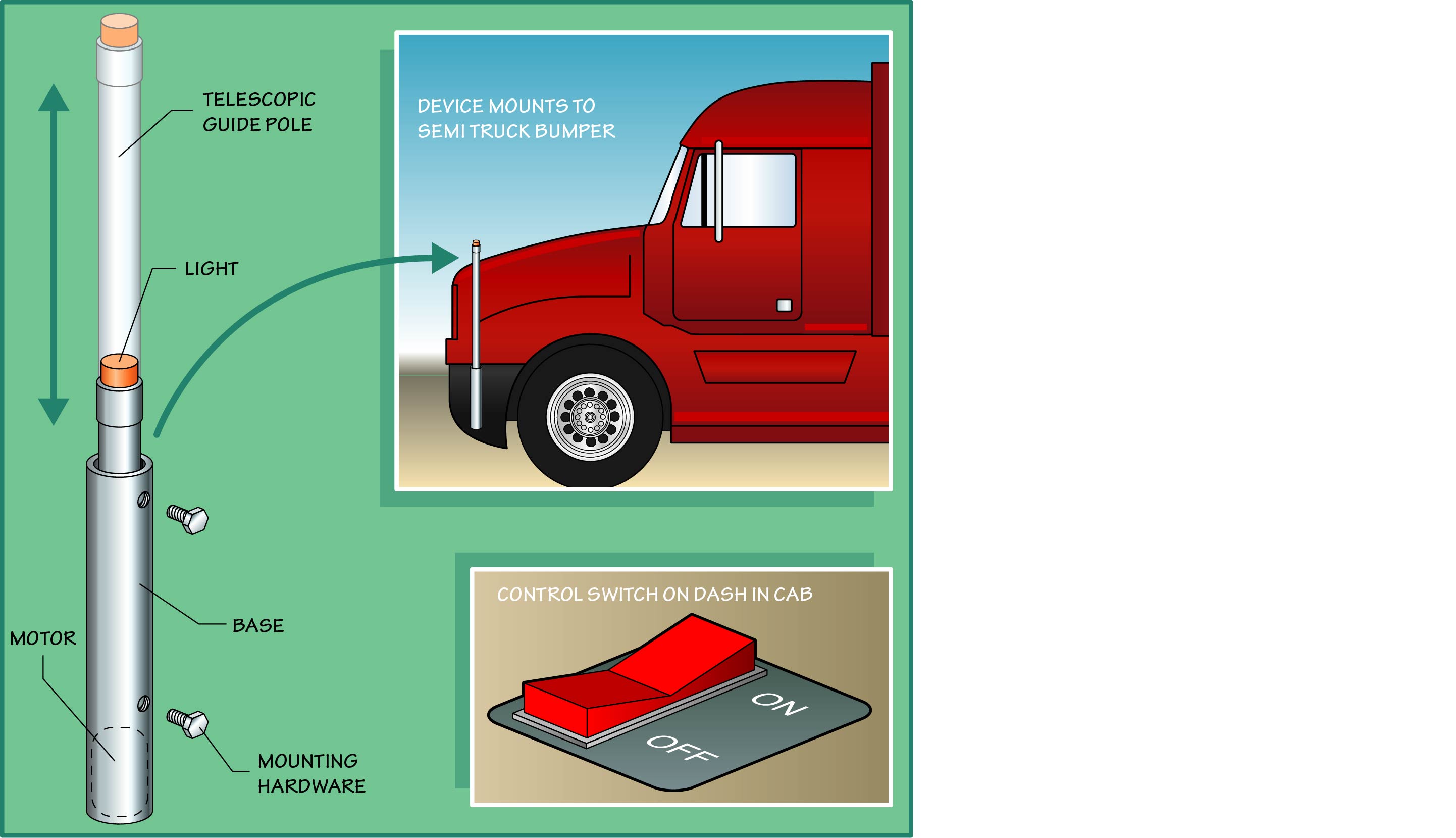 TELESCOPIC GUIDE POLE

LIGHT

BASE

MOTOR

MOUNTING HARDWARE

DEVICE MOUNTS TO SEMI TRUCK BUMPER

CONTROL SWITCH ON DASH IN CAB

ON

OFF