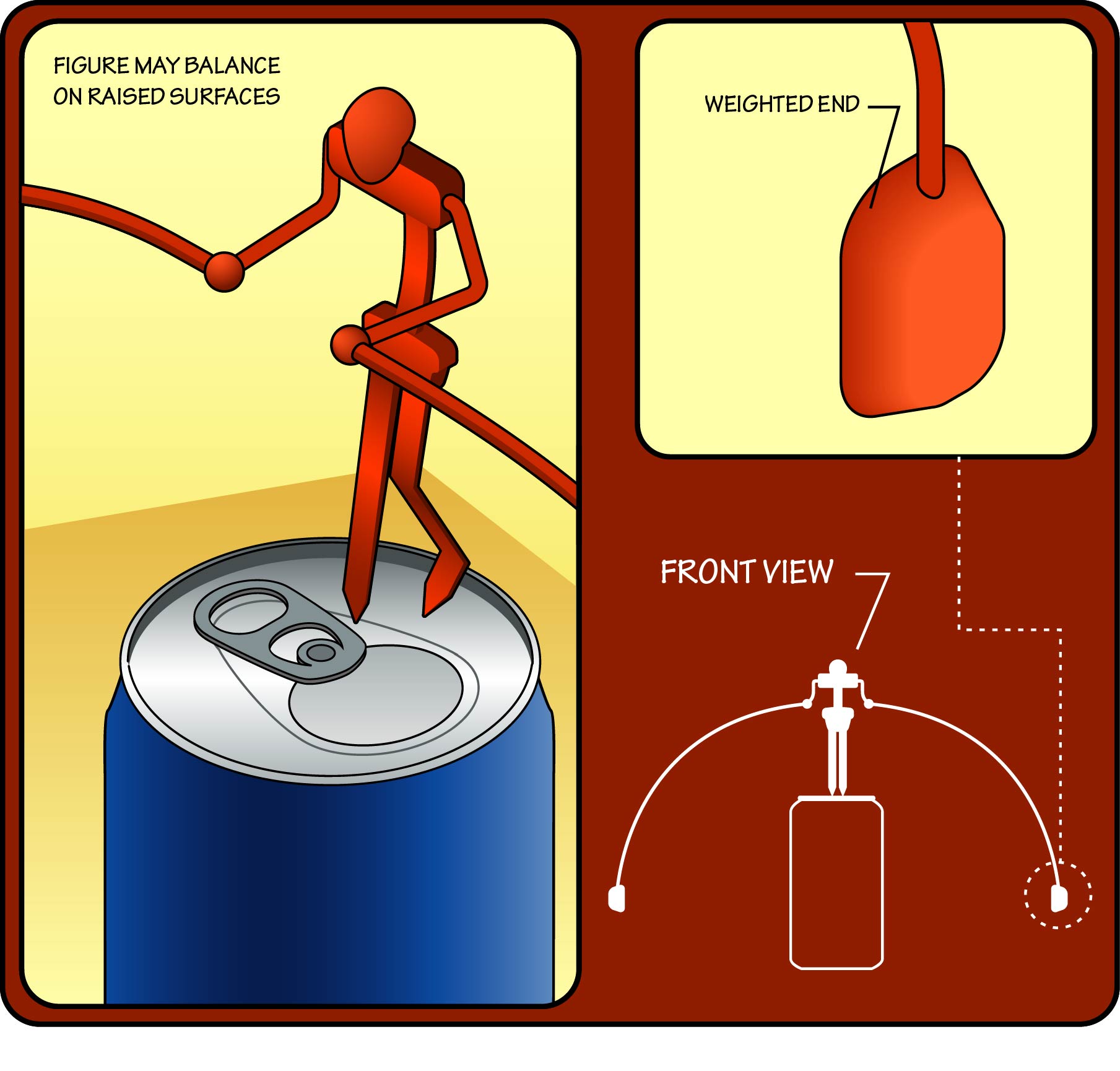 FIGURE MAY BALANCE ON RAISED SURFACES

WEIGHTED END

FRONT VIEW