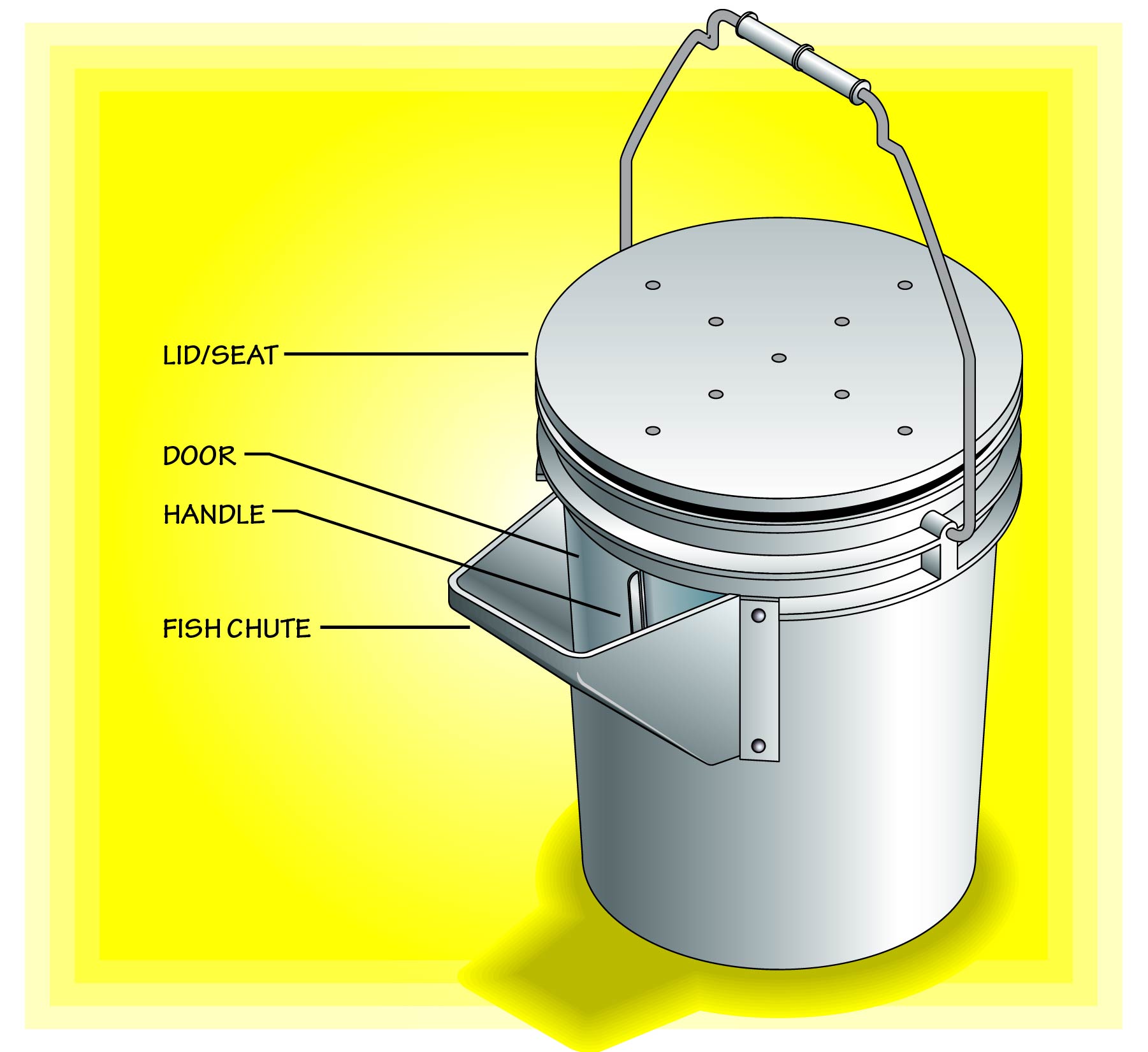 LID/SEAT

DOOR

HANDLE

FISH CHUTE