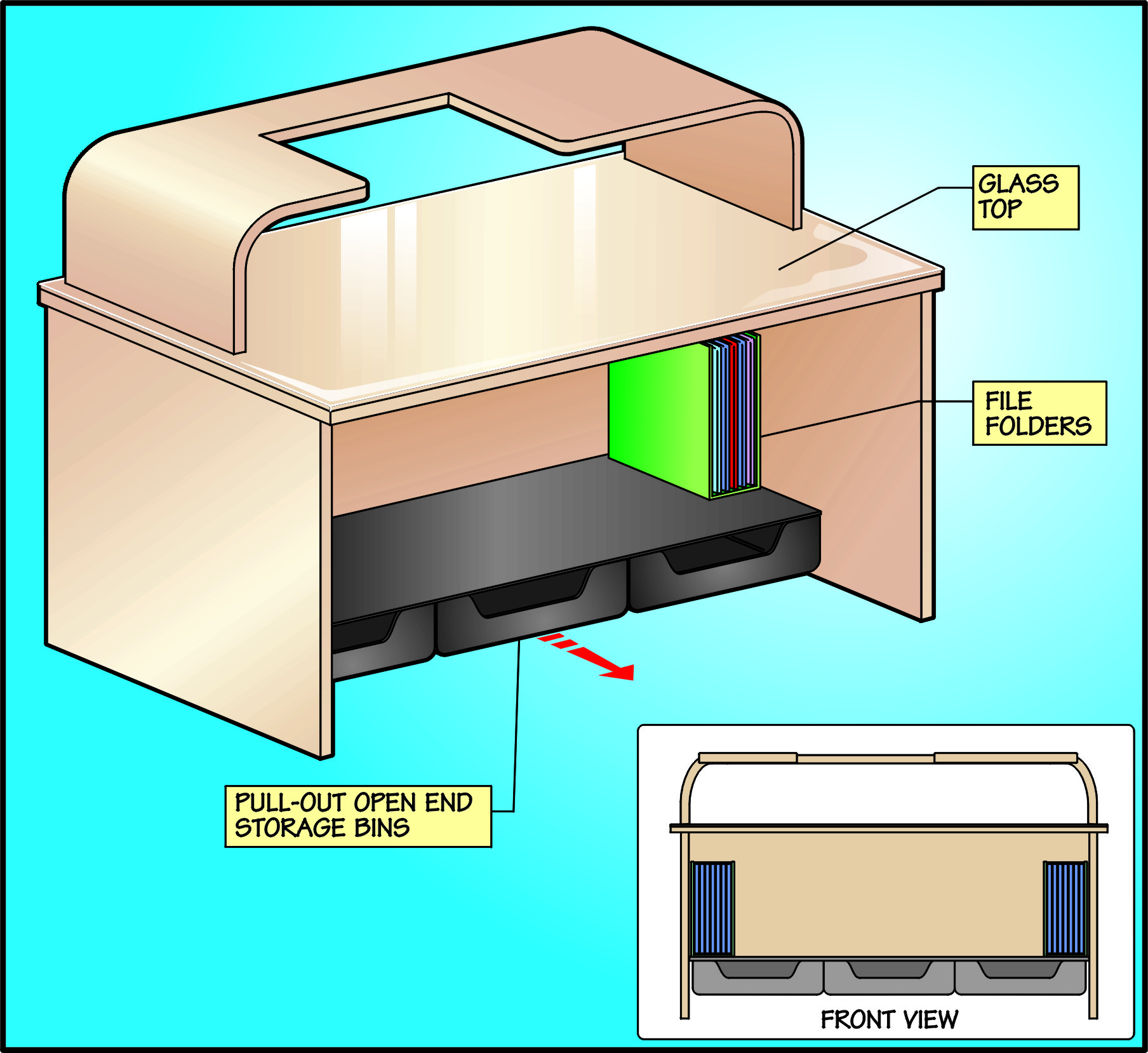 GLASS TOP

FILE FOLDERS

PULL-OUT OPEN END STORAGE BINS

FRONT VIEW