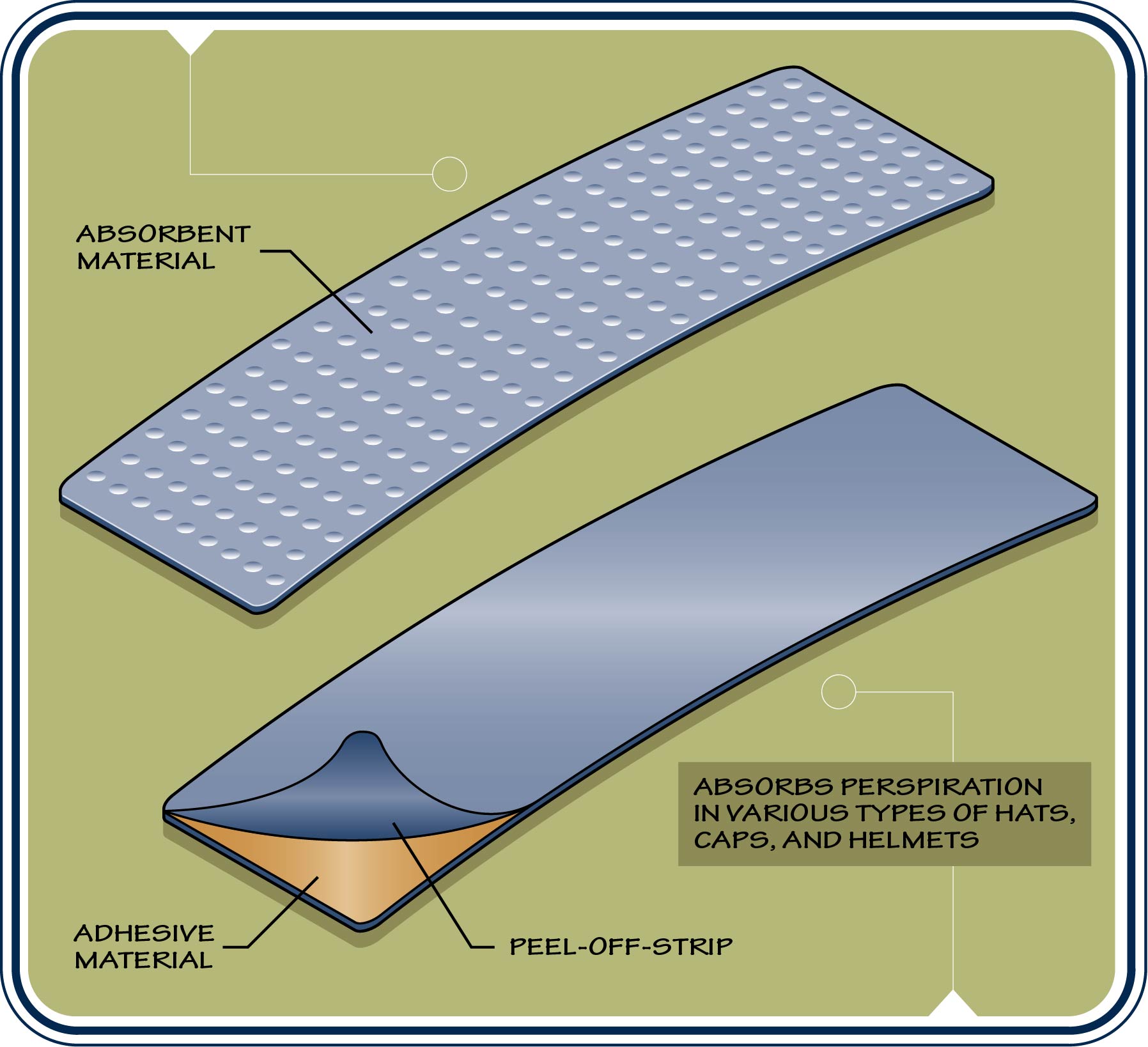 ABSORBENT MATERIAL

ABSORBS PERSPIRATION IN VARIOUS TYPES OF HATS, CAPS, AND HELMETS

ADHESIVE MATERIAL

PEEL-OFF-STRIP