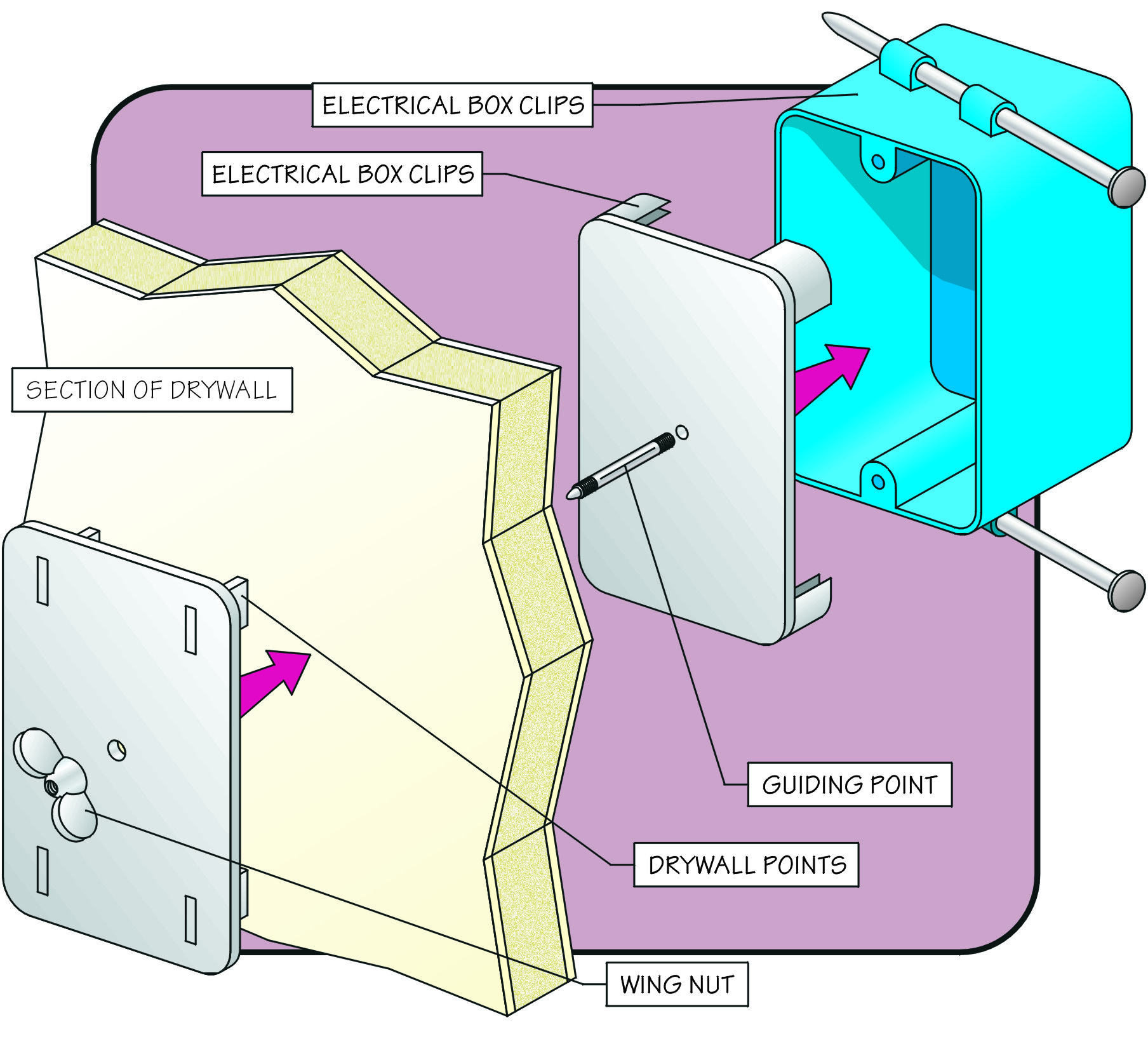 ELECTRICAL BOX CLIPS

ELECTRICAL BOX CLIPS

SECTION OF DRYWALL

GUIDING POINT

DRYWALL POINTS

WING NUT