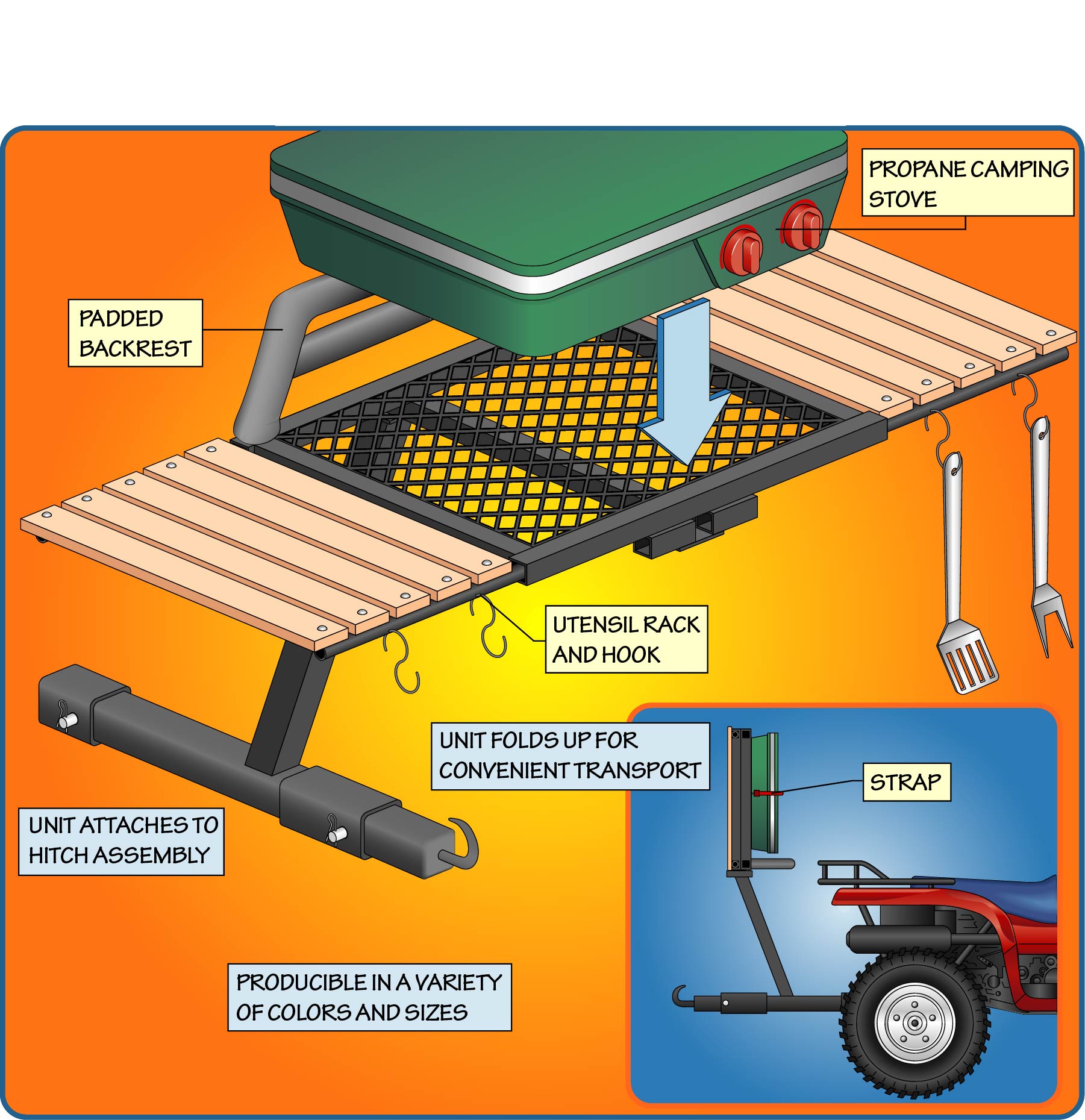 PROPANE CAMPING STOVE

PADDED BACKREST

UTENSIL RACK AND HOOK

UNIT FOLDS UP FOR CONVENIENT TRANSPORT

STRAP

UNIT ATTACHES TO HITCH ASSEMBLY

PRODUCIBLE IN A VARIETY OF COLORS AND SIZES