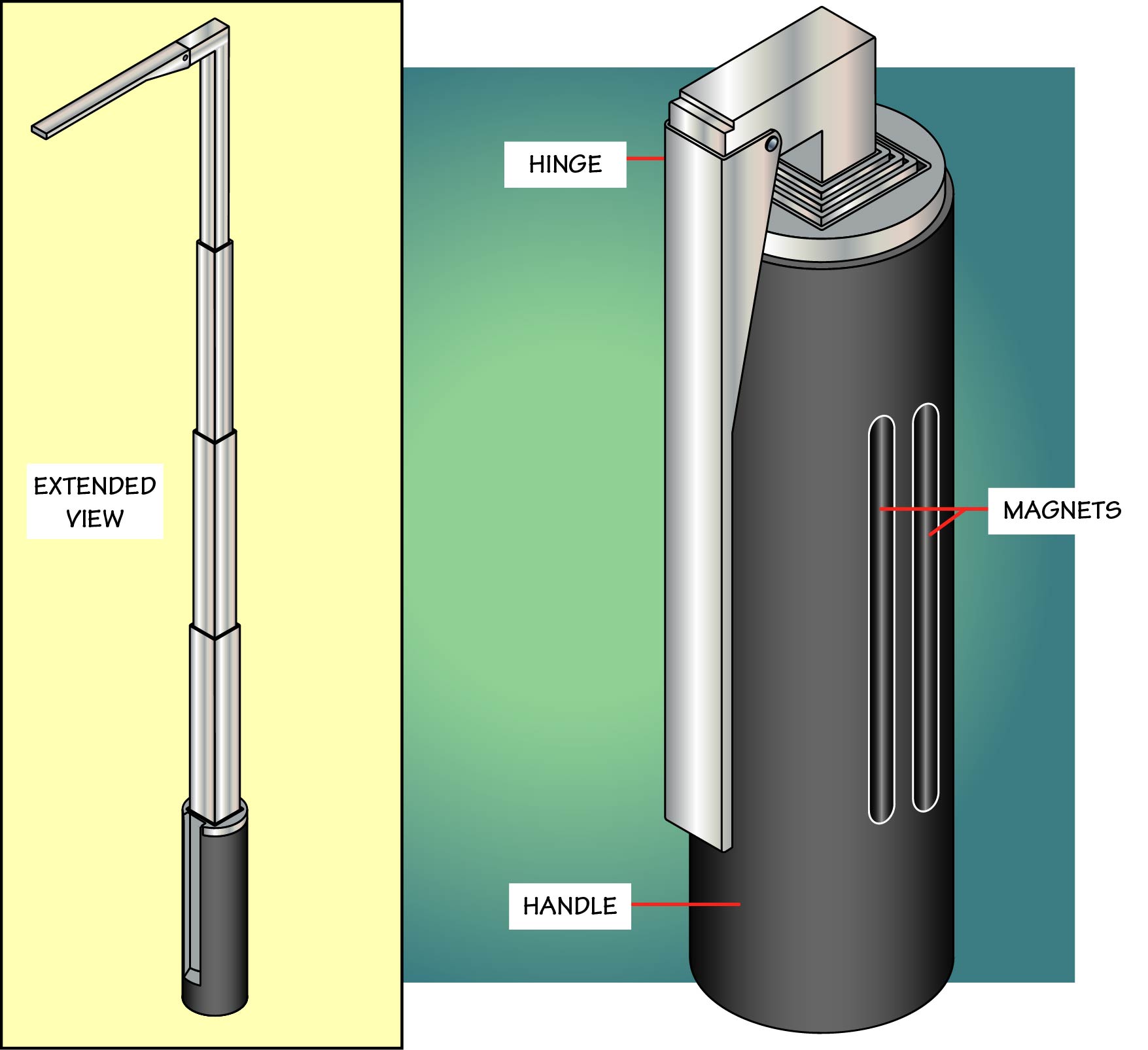 EXTENDED VIEW

HINGE

MAGNETS

HANDLE