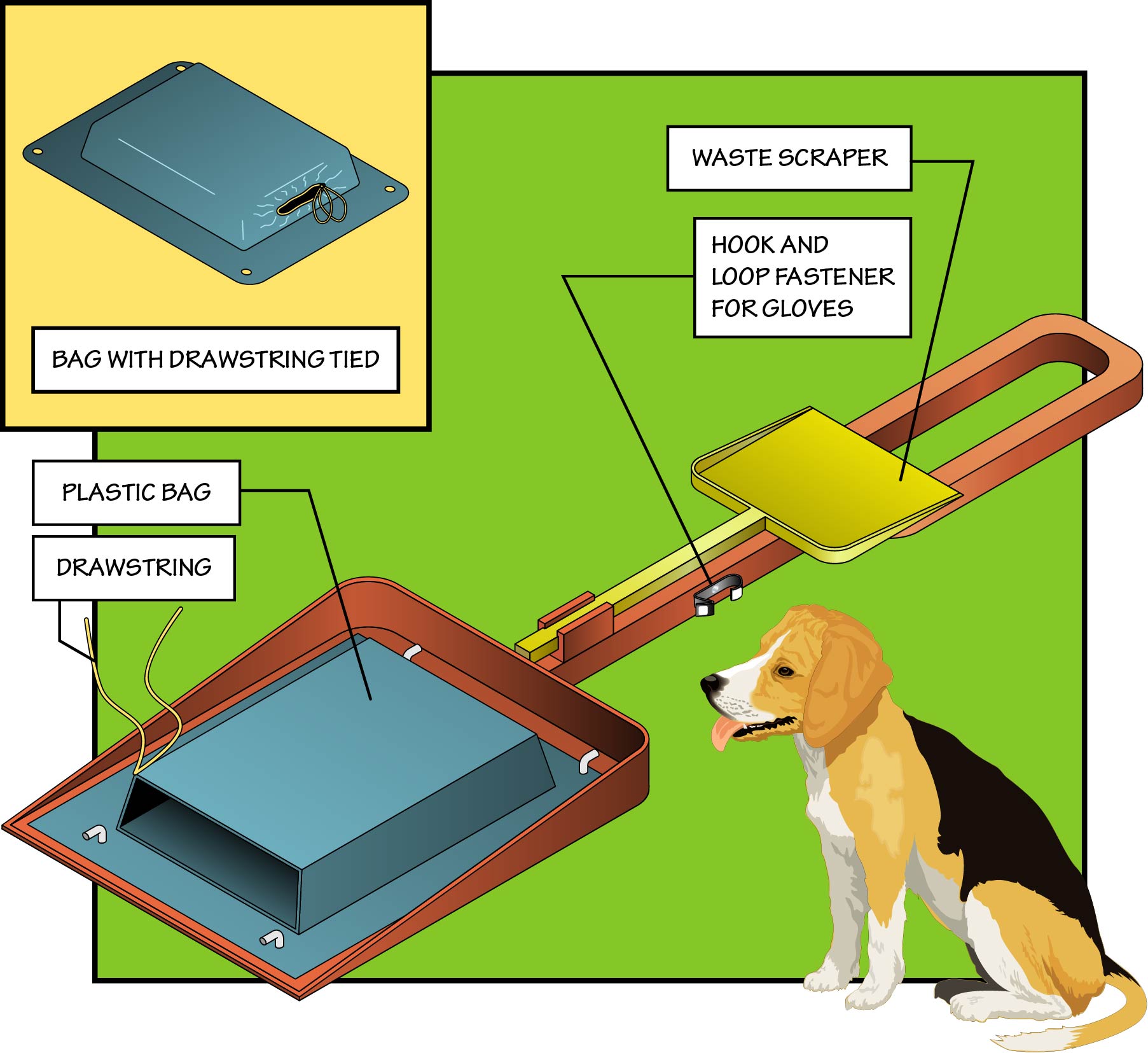 BAG WITH DRAWSTRING TIED

WASTE SCRAPER

HOOK AND LOOP FASTENER FOR GLOVES

PLASTIC BAG

DRAWSTRING