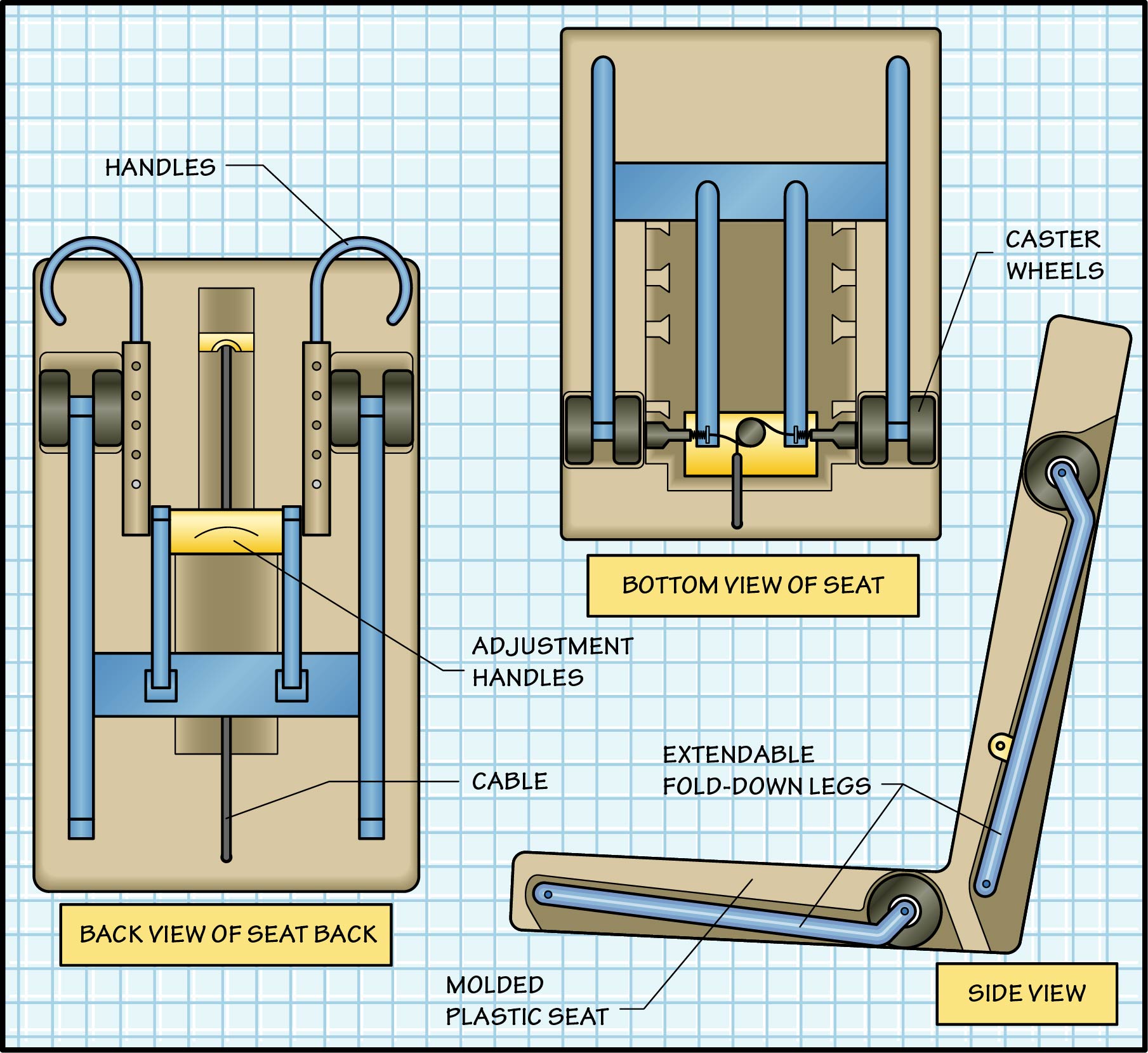 HANDLES

CASTER WHEELS

BOTTOM VIEW OF SEAT

ADJUSTMENT HANDLES

CABLE

EXTENDABLE FOLD-DOWN LEGS

BACK VIEW OF SEAT BACK

MOLDED PLASTIC SEAT

SIDE VIEW