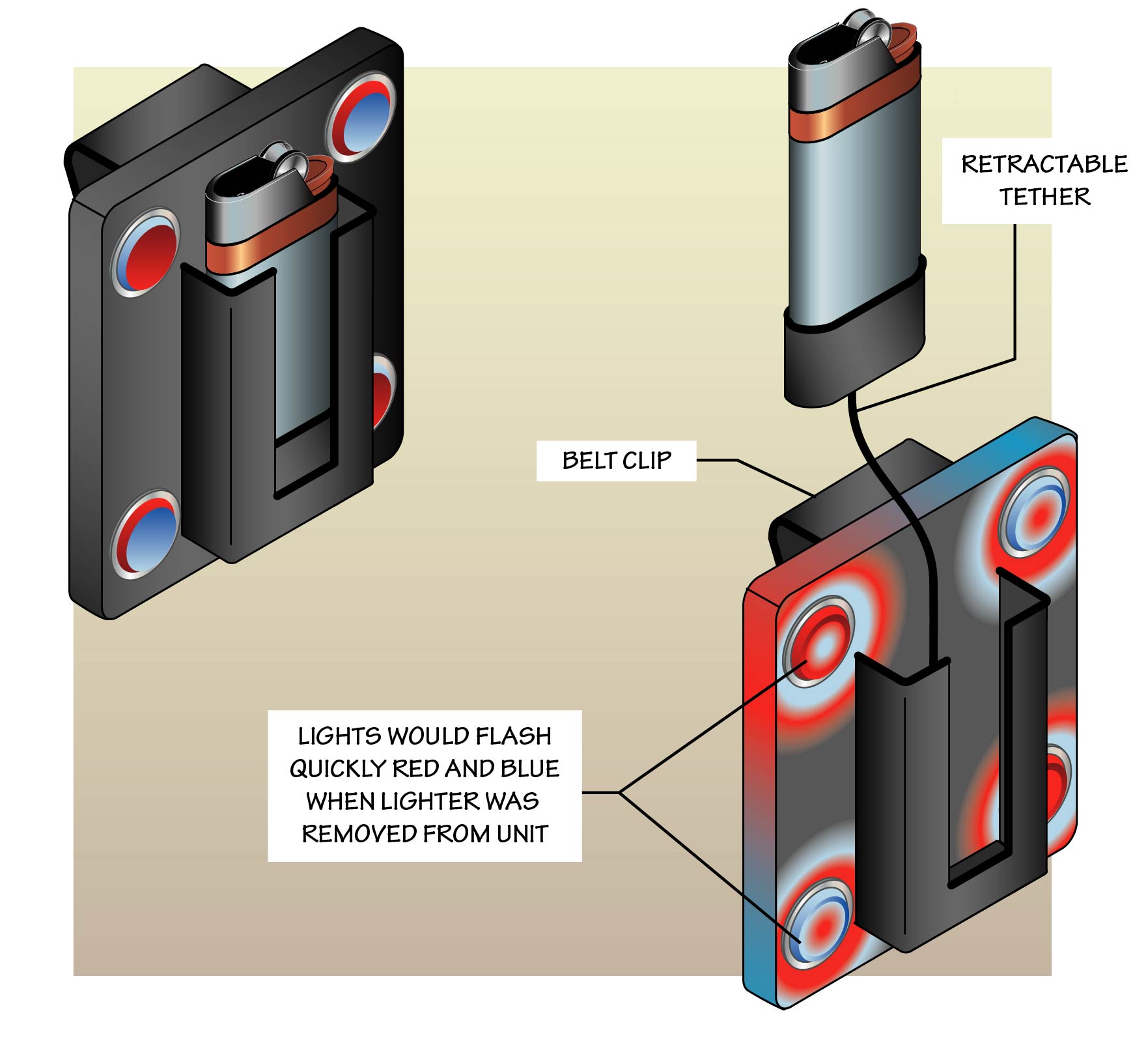 RETRACTABLE TETHER

BELT CLIP

LIGHTS WOULD FLASH QUICKLY RED AND BLUE WHEN LIGHTER WAS REMOVED FROM UNIT