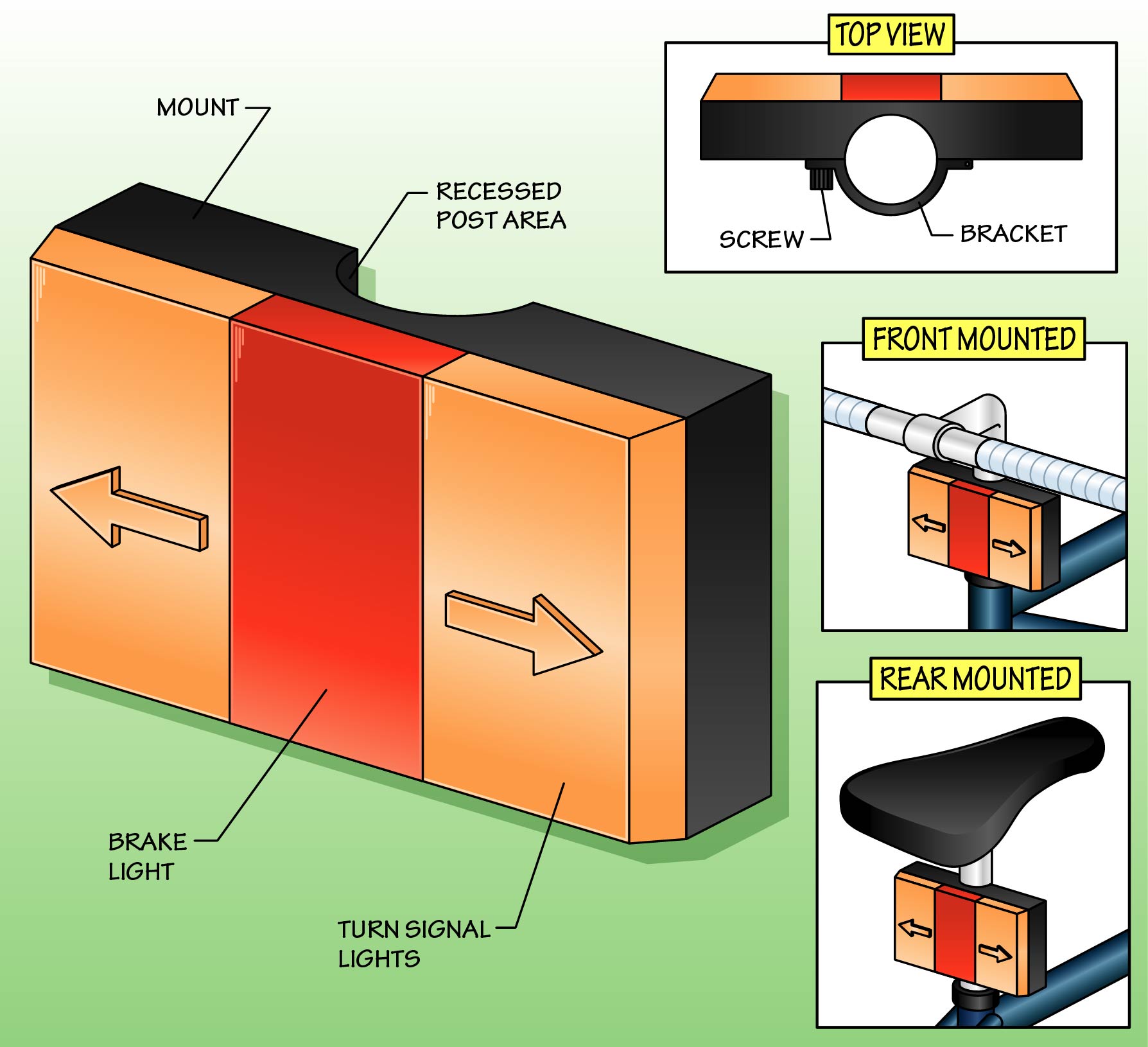 MOUNT

RECESSED POST AREA

BRAKE LIGHT

TURN SIGNAL LIGHTS

TOP VIEW

SCREW

BRACKET

FRONT MOUNTED

REAR MOUNTED