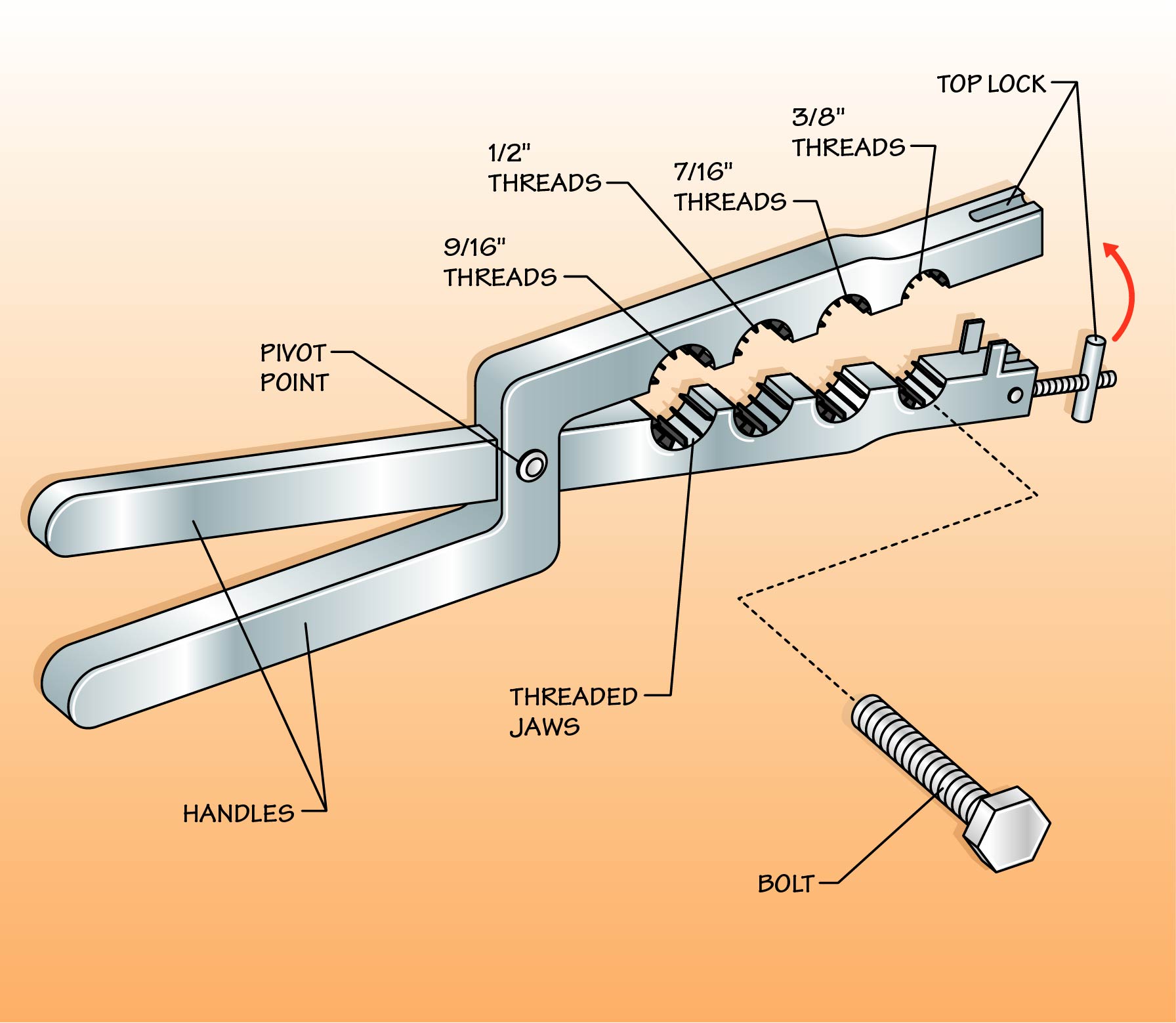 TOP LOCK

3/8" THREADS

1/2" THREADS

7/16" THREADS

9/16" THREADS

PIVOT POINT

THREADED JAWS

HANDLES

BOLT