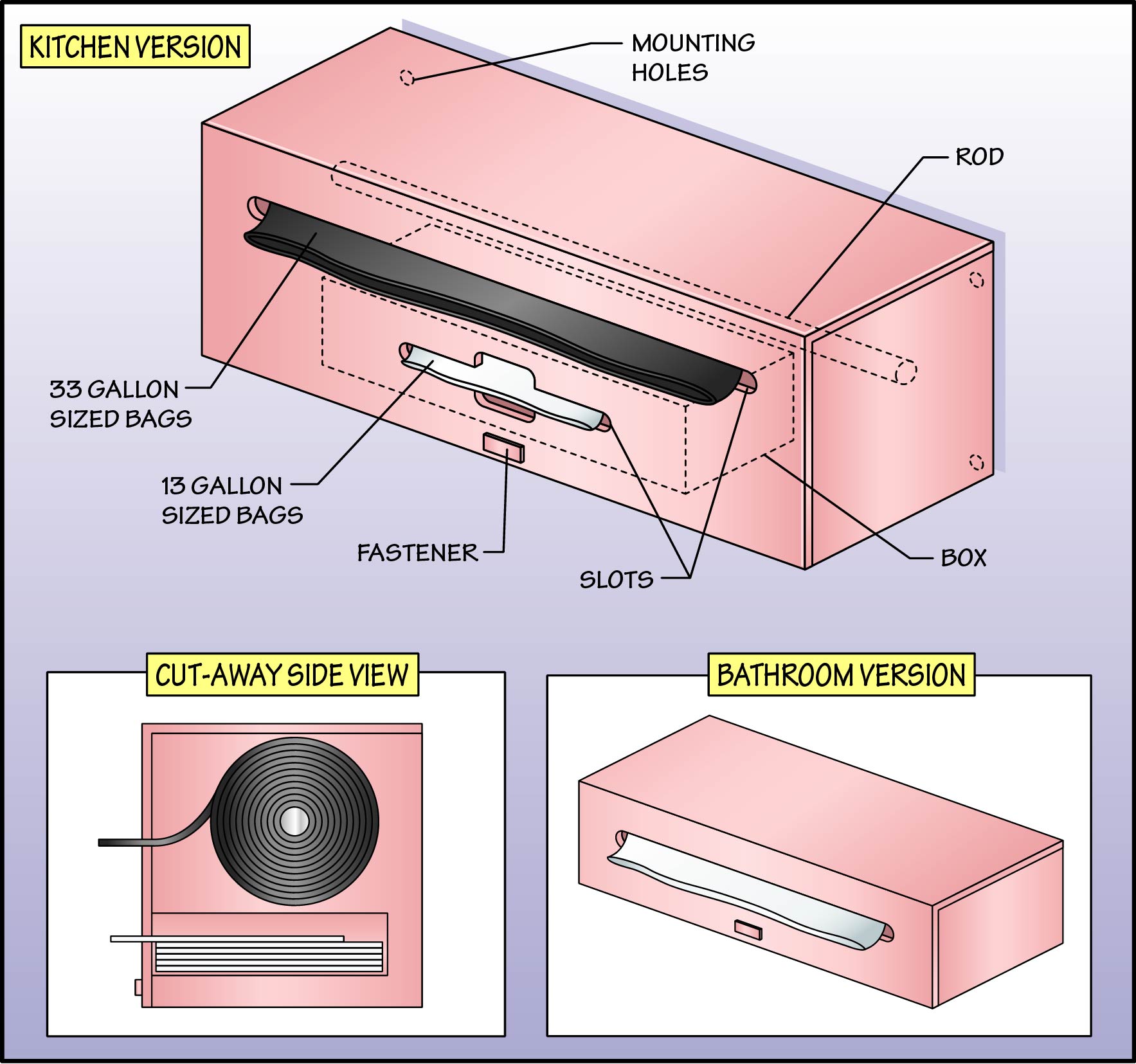 KITCHEN VERSION

MOUNTING HOLES

ROD

33 GALLON SIZED BAGS

13 GALLON SIZED BAGS

FASTENER

SLOTS

BOX

CUT-AWAY SIDE VIEW

BATHROOM VERSION