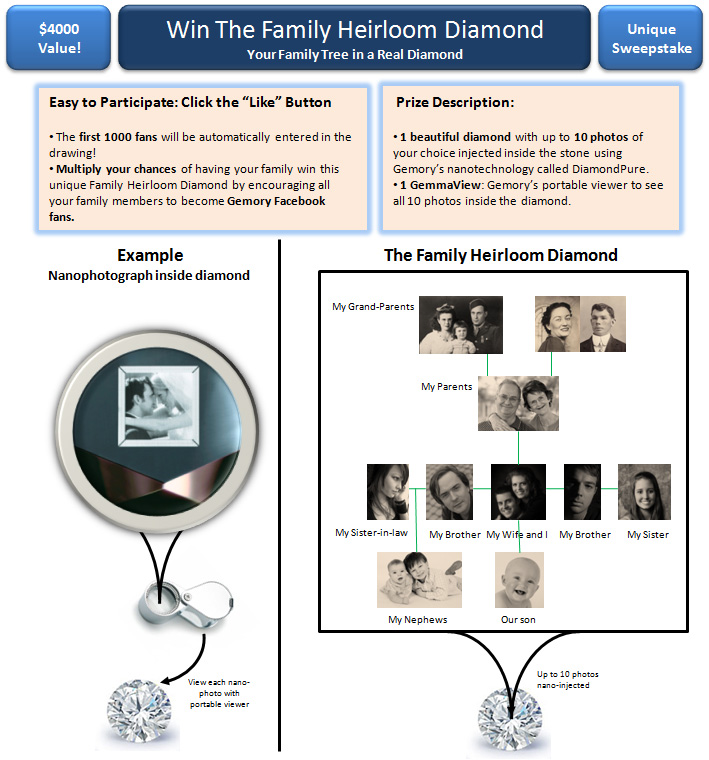 $4000 Value!

Win The Family Heirloom Diamond
Your Family Tree in a Real Diamond

Unique Sweepstake

Easy to Participate: Click the "Like" Button

• The first 1000 fans will be automatically entered in the drawing!
• Multiply your chances of having your family win this unique Family Heirloom Diamond by encouraging all your family members to become Gemory Facebook fans.

Prize Description:

• 1 beautiful diamond with up to 10 photos of your choice injected inside the stone using Gemory's nanotechnology called DiamondPure.
• 1 GemmaView: Gemory's portable viewer to see all 10 photos inside the diamond.

Example
Nanophotograph inside diamond

View each nano-photo with portable viewer

The Family Heirloom Diamond

My Grand-Parents

My Parents

My Sister-in-law My Brother My Wife and I My Brother My Sister

My Nephews Our son

Up to 10 photos nano-injected