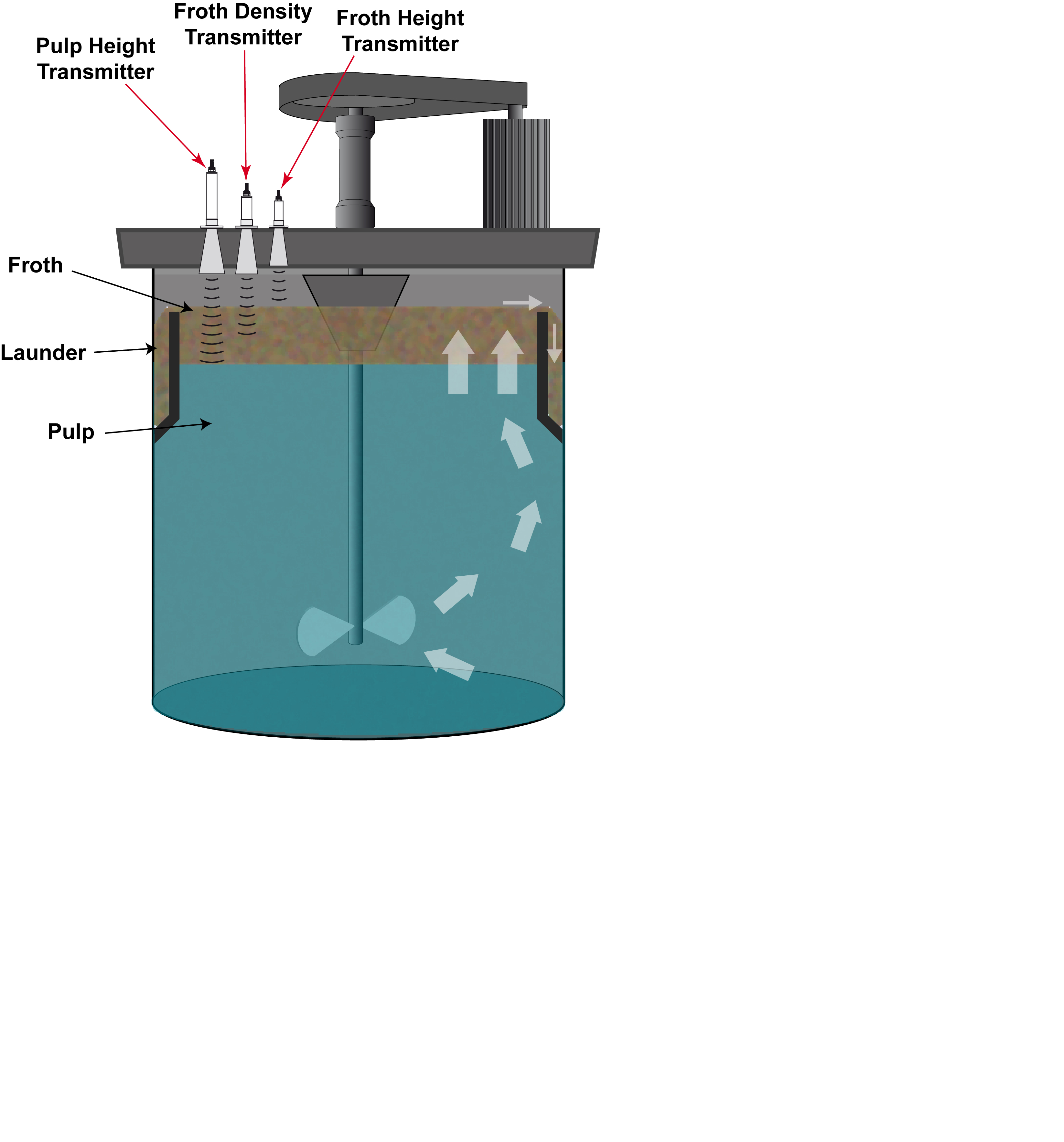 Pulp Height Transmitter

Froth Density Transmitter

Froth Height Transmitter

Froth

Launder

Pulp