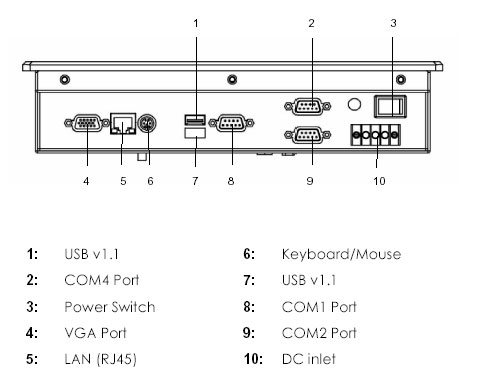 1 2 3

4 5 6 7 8 9 10

1: USB v1.1
2: COM4 Port
3: Power Switch
4: VGA Port
5: LAN (RJ45)

6: Keyboard/Mouse
7: USB v1.1
8: COM1 Port
9: COM2 Port
10: DC inlet