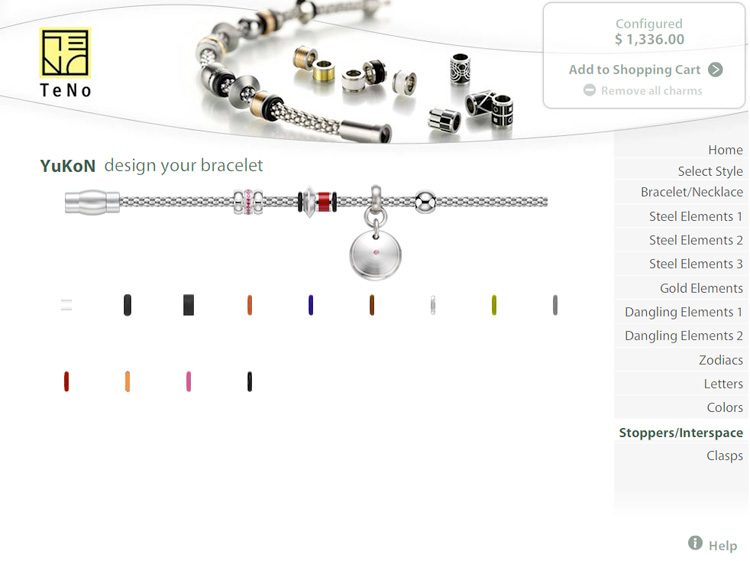 TeNo

Configured
$ 1,336.00

Add to Shopping Cart

Remove all charms

YuKoN design your bracelet

Home
Select Style
Bracelet/Necklace
Steel Elements 1
Steel Elements 2
Steel Elements 3
Gold Elements
Dangling Elements 1
Dangling Elements 2
Zodiacs
Letters
Colors
Stoppers/Interspace
Clasps

Help