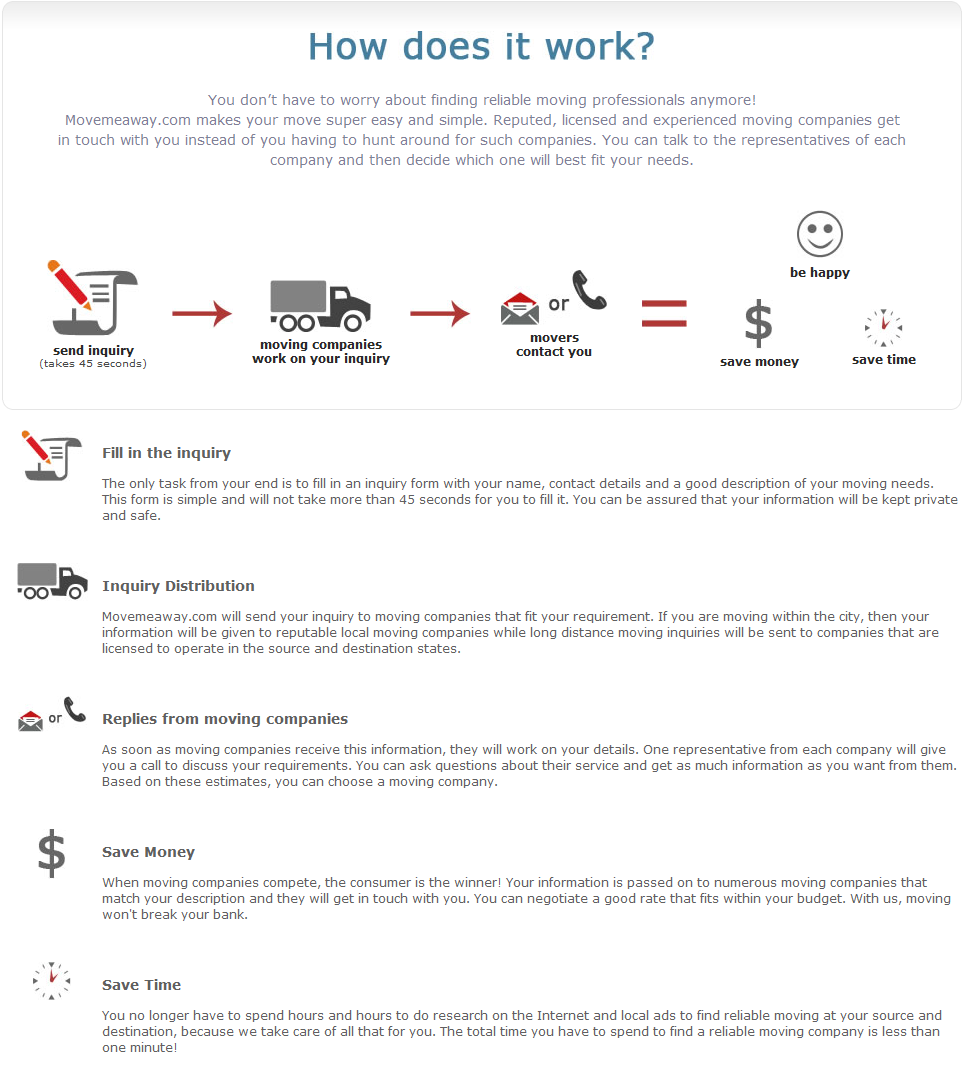 How does it work?

You don't have to worry about finding reliable moving professionals anymore! Movemeaway.com makes your move super easy and simple. Reputed, licensed and experienced moving companies get in touch with you instead of you having to hunt around for such companies. You can talk to the representatives of each company and then decide which one will best fit your needs.

send inquiry
(takes 45 seconds)

moving companies work on your inquiry

or

movers contact you

be happy

$

save money

save time

Fill in the inquiry

The only task from your end is to fill in an inquiry form with your name, contact details and a good description of your moving needs. This form is simple and will not take more than 45 seconds for you to fill it. You can be assured that your information will be kept private and safe.

Inquiry Distribution

Movemeaway.com will send your inquiry to moving companies that fit your requirement. If you are moving within the city, then your information will be given to reputable local moving companies while long distance moving inquiries will be sent to companies that are licensed to operate in the source and destination states.

or

Replies from moving companies

As soon as moving companies receive this information, they will work on your details. One representative from each company will give you a call to discuss your requirements. You can ask questions about their service and get as much information as you want from them. Based on these estimates, you can choose a moving company.

$

Save Money

When moving companies compete, the consumer is the winner! Your information is passed on to numerous moving companies that match your description and they will get in touch with you. You can negotiate a good rate that fits within your budget. With us, moving won't break your bank.

Save Time

You no longer have to spend hours and hours to do research on the Internet and local ads to find reliable moving at your source and destination, because we take care of all that for you. The total time you have to spend to find a reliable moving company is less than one minute!