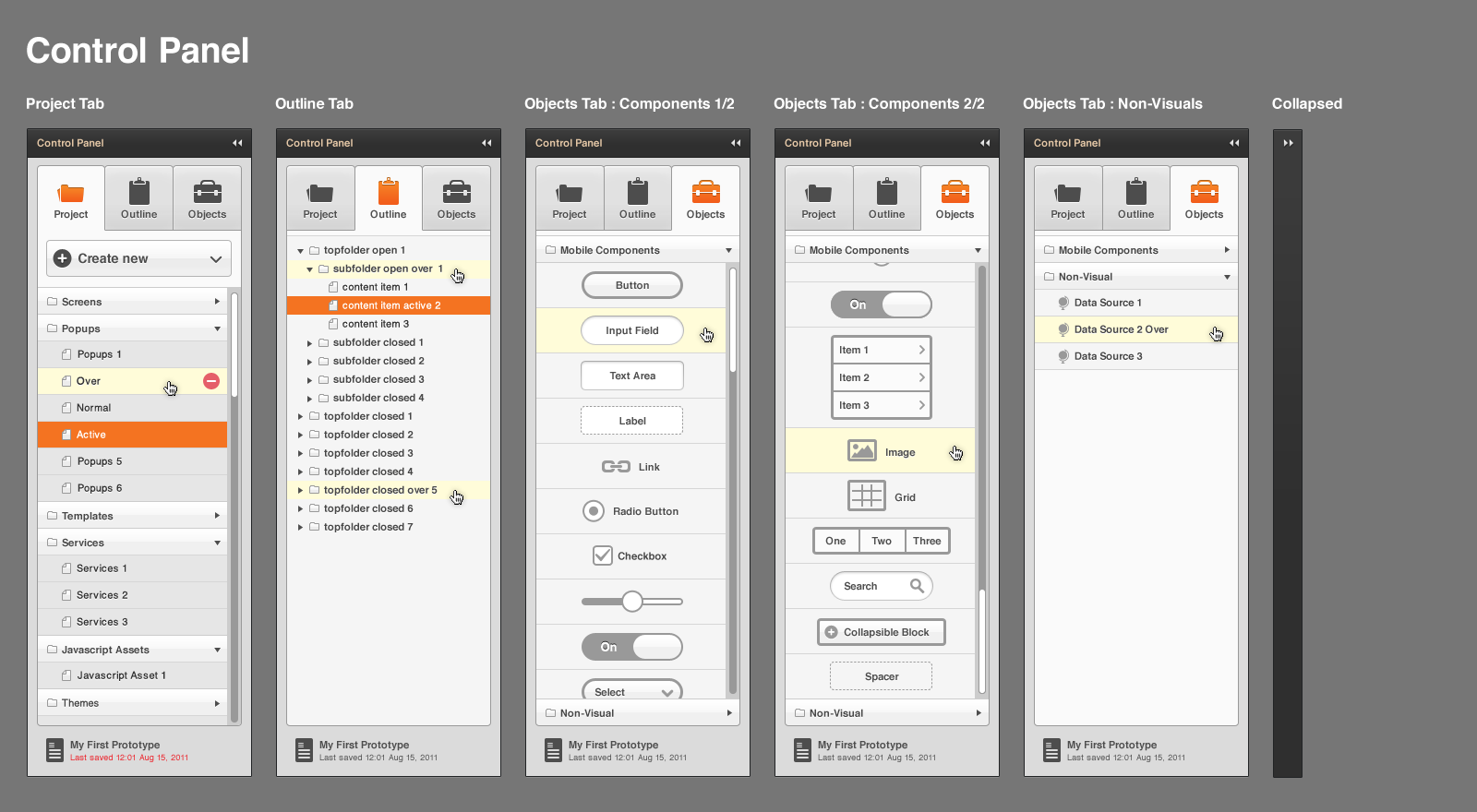 Control Panel

Project Tab

Control Panel

Project
Outline
Objects

Create new

Screens
Popups
Popups 1
Over
Normal
Active
Popups 5
Popups 6
Templates
Services
Services 1
Services 2
Services 3
Javascript Assets
Javascript Asset 1
Themes

My First Prototype
Last saved 12:01 Aug 15, 2011

Outline Tab

Control Panel

Project
Outline
Objects

topfolder open 1
subfolder open over 1
content item 1
content item active 2
content item 3
subfolder closed 1
subfolder closed 2
subfolder closed 3
subfolder closed 4
topfolder closed 1
topfolder closed 2
topfolder closed 3
topfolder closed 4
topfolder closed over 5
topfolder closed 6
topfolder closed 7

My First Prototype
Last saved 12:01 Aug 15, 2011

Objects Tab : Components 1/2

Control Panel

Project
Outline
Objects

Mobile Components
Button
Input Field
Text Area
Label
Link
Radio Button
Checkbox
On
Select
Non-Visual

My First Prototype
Last saved 12:01 Aug 15, 2011

Objects Tab : Components 2/2

Control Panel

Project
Outline
Objects

Mobile Components
On
Item 1
Item 2
Item 3
Image
Grid
One
Two
Three
Search
Collapsible Block
Spacer
Non-Visual

My First Prototype
Last saved 12:01 Aug 15, 2011

Objects Tab : Non-Visuals

Control Panel

Project
Outline
Objects

Mobile Components
Non-Visual
Data Source 1
Data Source 2 Over
Data Source 3

My First Prototype
Last saved 12:01 Aug 15, 2011

Collapsed