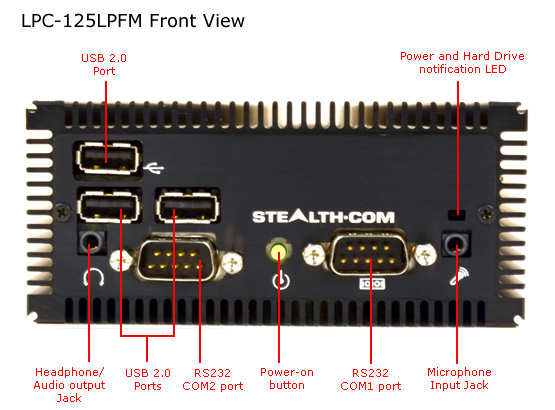 LPC-125LPFM Front View

USB 2.0 Port

Power and Hard Drive notification LED

STEALTH·COM

IOIOI

Headphone/ Audio output Jack

USB 2.0 Ports

RS232 COM2 port

Power-on button

RS232 COM1 port

Microphone Input Jack