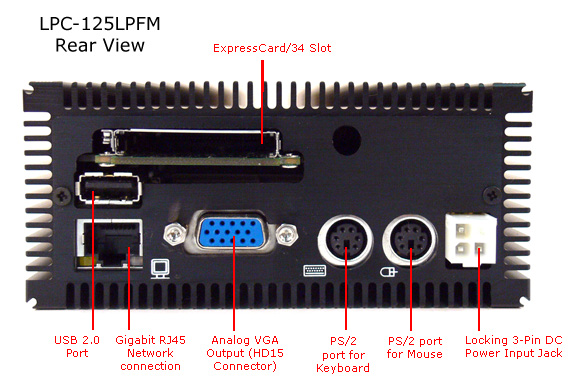 LPC-125LPFM
Rear View

ExpressCard/34 Slot

USB 2.0 Port

Gigabit RJ45 Network connection

Analog VGA Output (HD15 Connector)

PS/2 port for Keyboard

PS/2 port for Mouse

Locking 3-Pin DC Power Input Jack