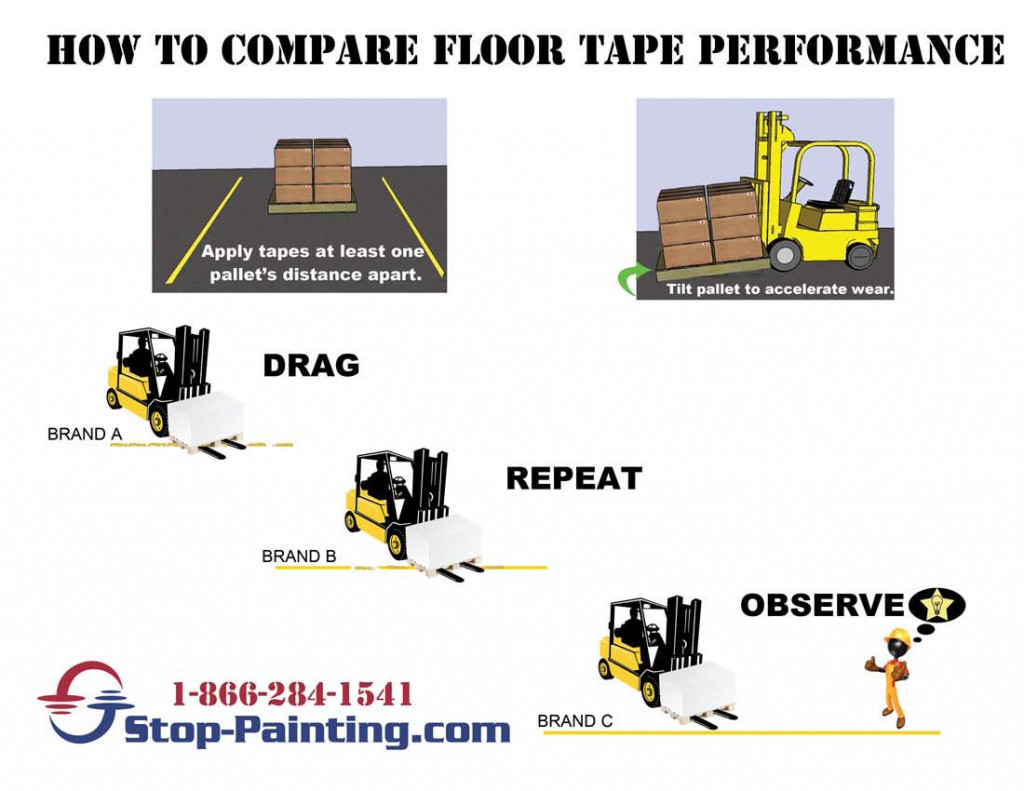 HOW TO COMPARE FLOOR TAPE PERFORMANCE

Apply tapes at least one pallet's distance apart.

Tilt pallet to accelerate wear.

DRAG

BRAND A

REPEAT

BRAND B

OBSERVE

BRAND C

1-866-284-1541
Stop-Painting.com