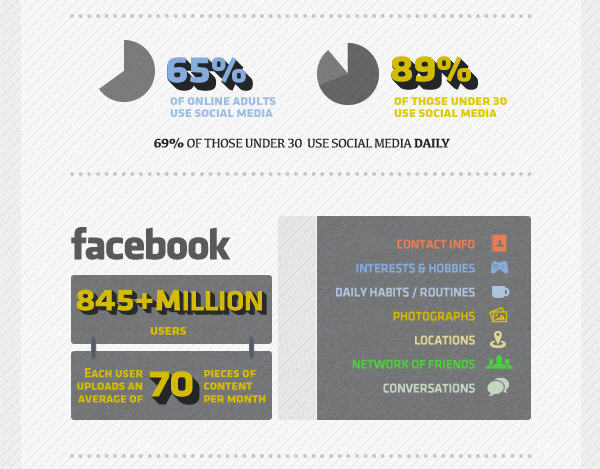 65%
OF ONLINE ADULTS USE SOCIAL MEDIA

89%
OF THOSE UNDER 30 USE SOCIAL MEDIA

69% OF THOSE UNDER 30 USE SOCIAL MEDIA DAILY

facebook

845+MILLION
USERS

EACH USER UPLOADS AN AVERAGE OF 70 PIECES OF CONTENT PER MONTH

CONTACT INFO
INTERESTS & HOBBIES
DAILY HABITS / ROUTINES
PHOTOGRAPHS
LOCATIONS
NETWORK OF FRIENDS
CONVERSATIONS