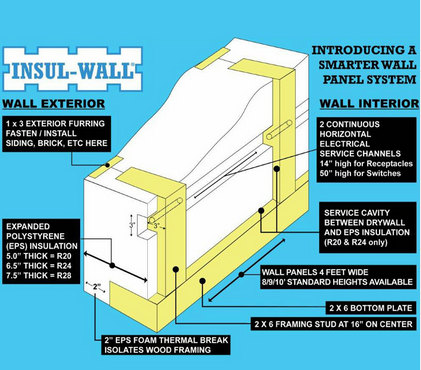 INSUL-WALL®

INTRODUCING A SMARTER WALL PANEL SYSTEM

WALL EXTERIOR

WALL INTERIOR

1 x 3 EXTERIOR FURRING FASTEN / INSTALL SIDING, BRICK, ETC HERE

2 CONTINUOUS HORIZONTAL ELECTRICAL SERVICE CHANNELS 14" high for Receptacles 50" high for Switches

3"

3"

EXPANDED POLYSTYRENE (EPS) INSULATION 5.0" THICK = R20 6.5" THICK = R24 7.5" THICK = R28

SERVICE CAVITY BETWEEN DRYWALL AND EPS INSULATION (R20 & R24 only)

WALL PANELS 4 FEET WIDE 8/9/10' STANDARD HEIGHTS AVAILABLE

2"

2 X 6 BOTTOM PLATE

2 X 6 FRAMING STUD AT 16" ON CENTER

2" EPS FOAM THERMAL BREAK ISOLATES WOOD FRAMING