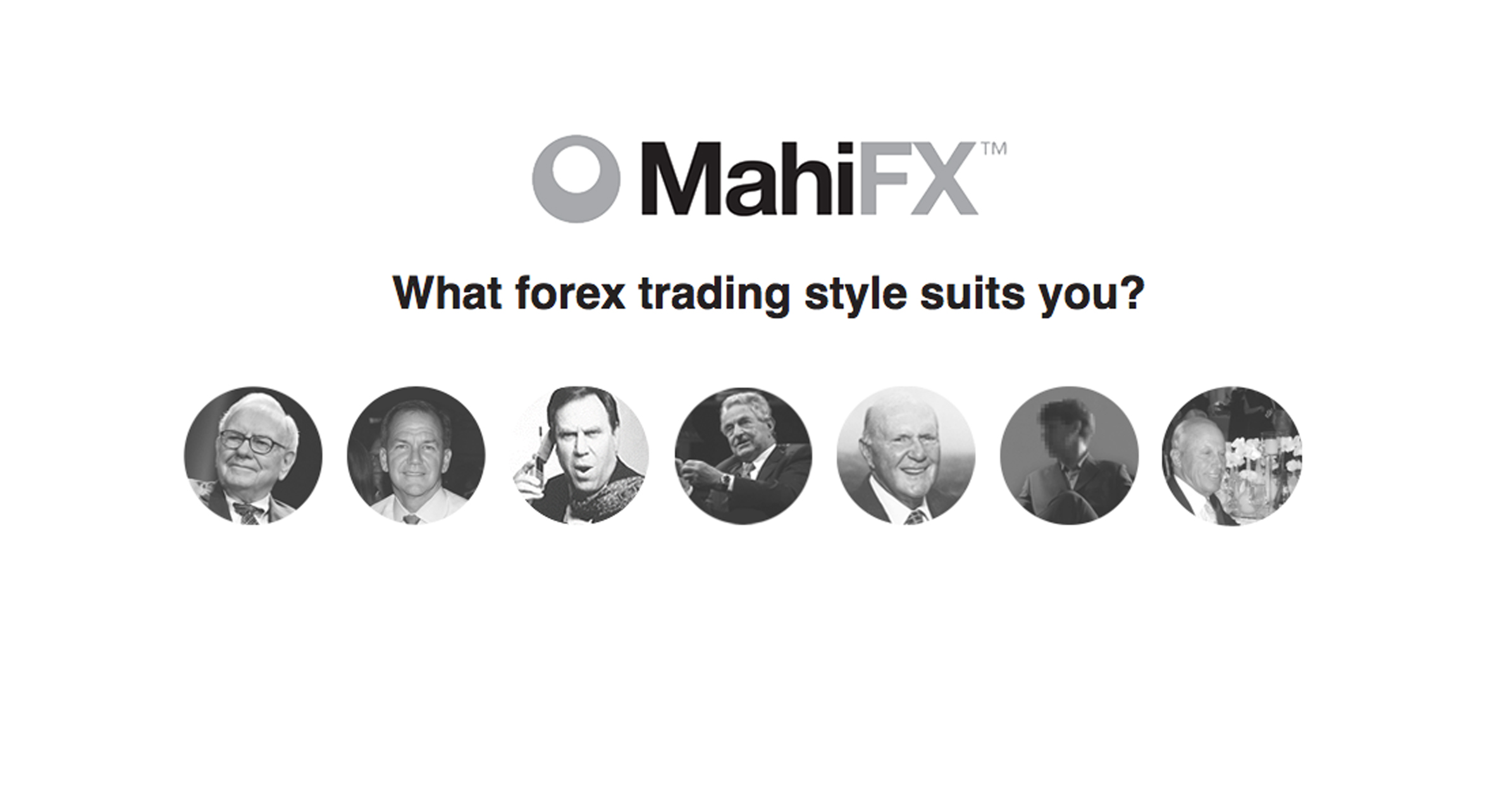 MahiFX™

What forex trading style suits you?