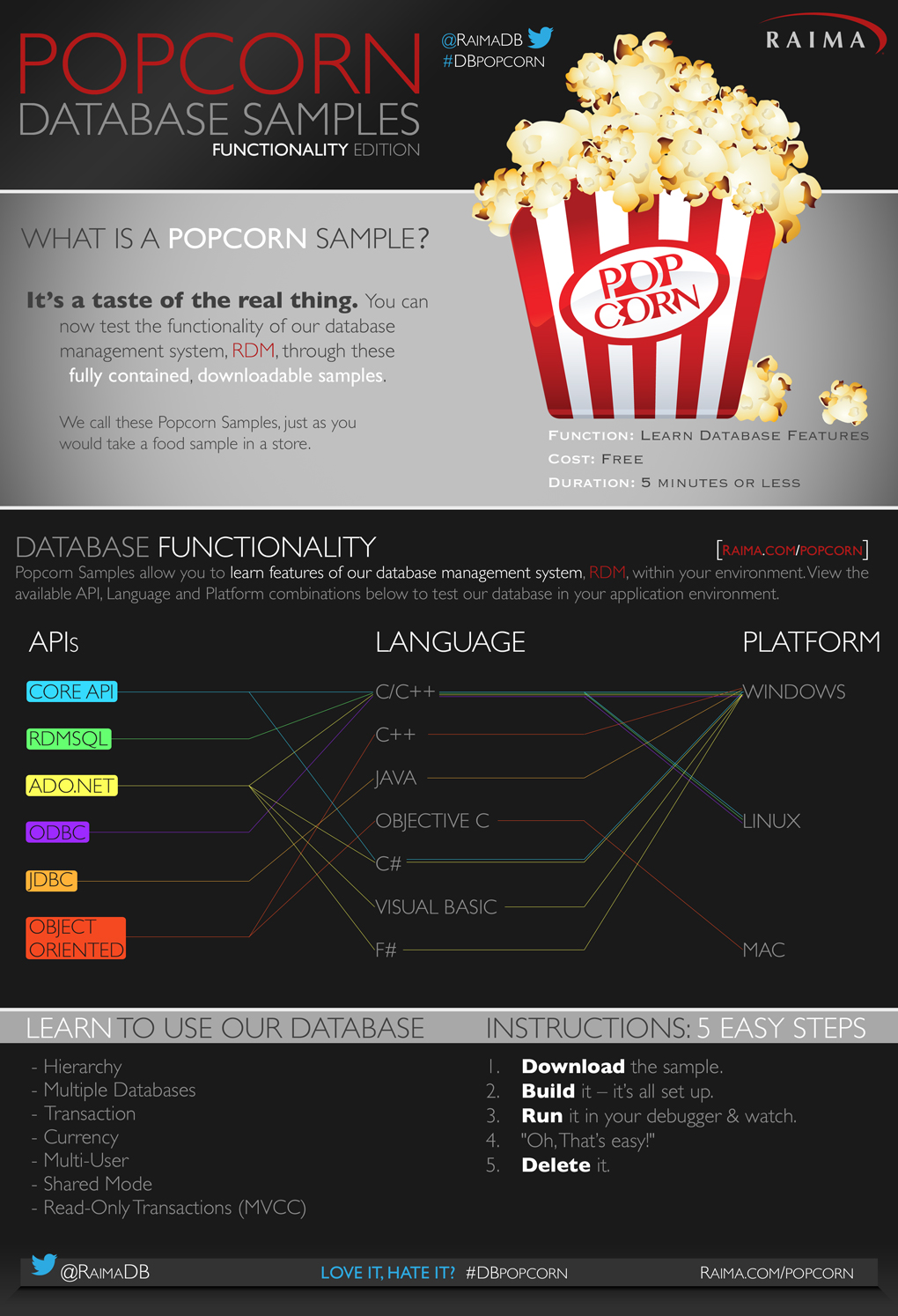 POPCORN
DATABASE SAMPLES
FUNCTIONALITY EDITION

@RAIMADB
#DBPOPCORN

RAIMA

WHAT IS A POPCORN SAMPLE?

It's a taste of the real thing. You can now test the functionality of our database management system, RDM, through these fully contained, downloadable samples.

We call these Popcorn Samples, just as you would take a food sample in a store.

POP CORN

FUNCTION: LEARN DATABASE FEATURES
COST: FREE
DURATION: 5 MINUTES OR LESS

DATABASE FUNCTIONALITY

[RAIMA.COM/POPCORN]

Popcorn Samples allow you to learn features of our database management system, RDM, within your environment. View the available API, Language and Platform combinations below to test our database in your application environment.

APIs

CORE API
RDMSQL
ADO.NET
ODBC
JDBC
OBJECT ORIENTED

LANGUAGE

C/C++
C++
JAVA
OBJECTIVE C
C#
VISUAL BASIC
F#

PLATFORM

WINDOWS
LINUX
MAC

LEARN TO USE OUR DATABASE

- Hierarchy
- Multiple Databases
- Transaction
- Currency
- Multi-User
- Shared Mode
- Read-Only Transactions (MVCC)

INSTRUCTIONS: 5 EASY STEPS

1. Download the sample.
2. Build it – it's all set up.
3. Run it in your debugger & watch.
4. "Oh, That's easy!"
5. Delete it.

@RAIMADB
LOVE IT, HATE IT? #DBPOPCORN
RAIMA.COM/POPCORN