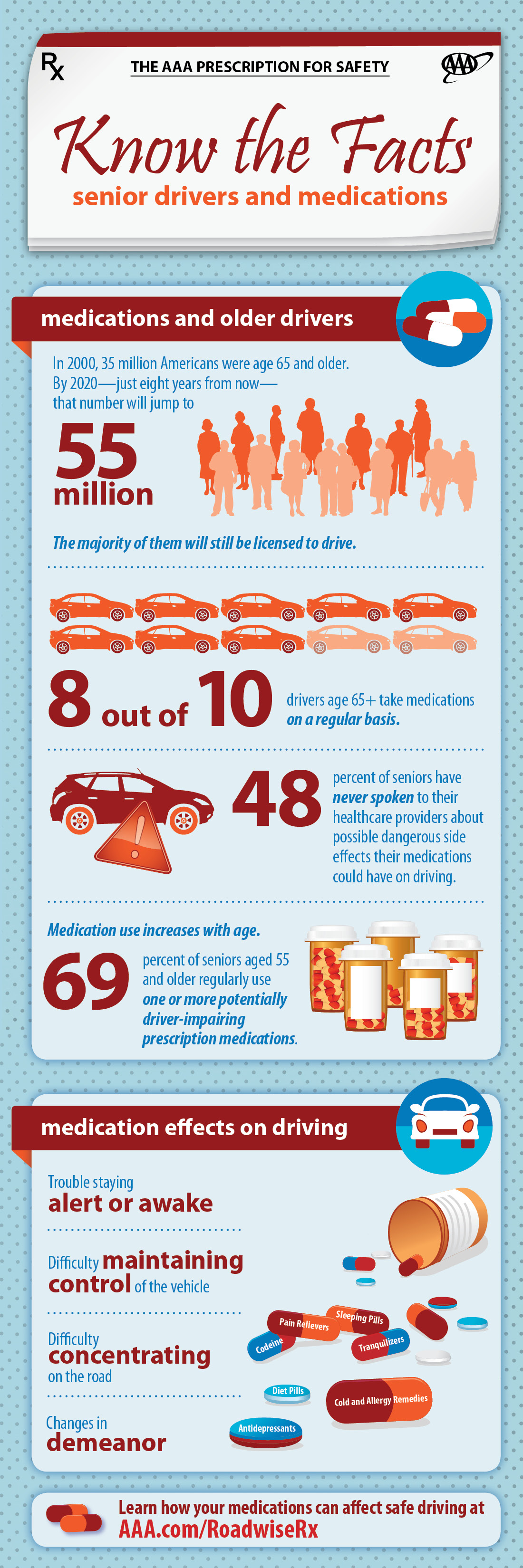 Rx

THE AAA PRESCRIPTION FOR SAFETY

AAA

Know the Facts

senior drivers and medications

medications and older drivers

In 2000, 35 million Americans were age 65 and older. By 2020—just eight years from now—that number will jump to

55 million

The majority of them will still be licensed to drive.

8 out of 10

drivers age 65+ take medications on a regular basis.

48

percent of seniors have never spoken to their healthcare providers about possible dangerous side effects their medications could have on driving.

Medication use increases with age.

69

percent of seniors aged 55 and older regularly use one or more potentially driver-impairing prescription medications.

medication effects on driving

Trouble staying alert or awake

Difficulty maintaining control of the vehicle

Difficulty concentrating on the road

Changes in demeanor

Pain Relievers

Sleeping Pills

Codeine

Tranquilizers

Diet Pills

Cold and Allergy Remedies

Antidepressants

Learn how your medications can affect safe driving at AAA.com/RoadwiseRx