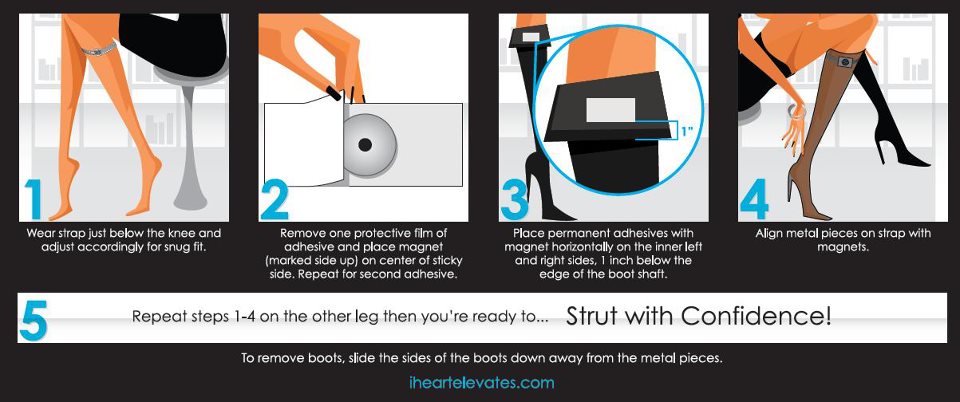 1
Wear strap just below the knee and adjust accordingly for snug fit.

2
Remove one protective film of adhesive and place magnet (marked side up) on center of sticky side. Repeat for second adhesive.

3
1"
Place permanent adhesives with magnet horizontally on the inner left and right sides, 1 inch below the edge of the boot shaft.

4
Align metal pieces on strap with magnets.

5
Repeat steps 1-4 on the other leg then you're ready to... Strut with Confidence!

To remove boots, slide the sides of the boots down away from the metal pieces.

iheartelevates.com