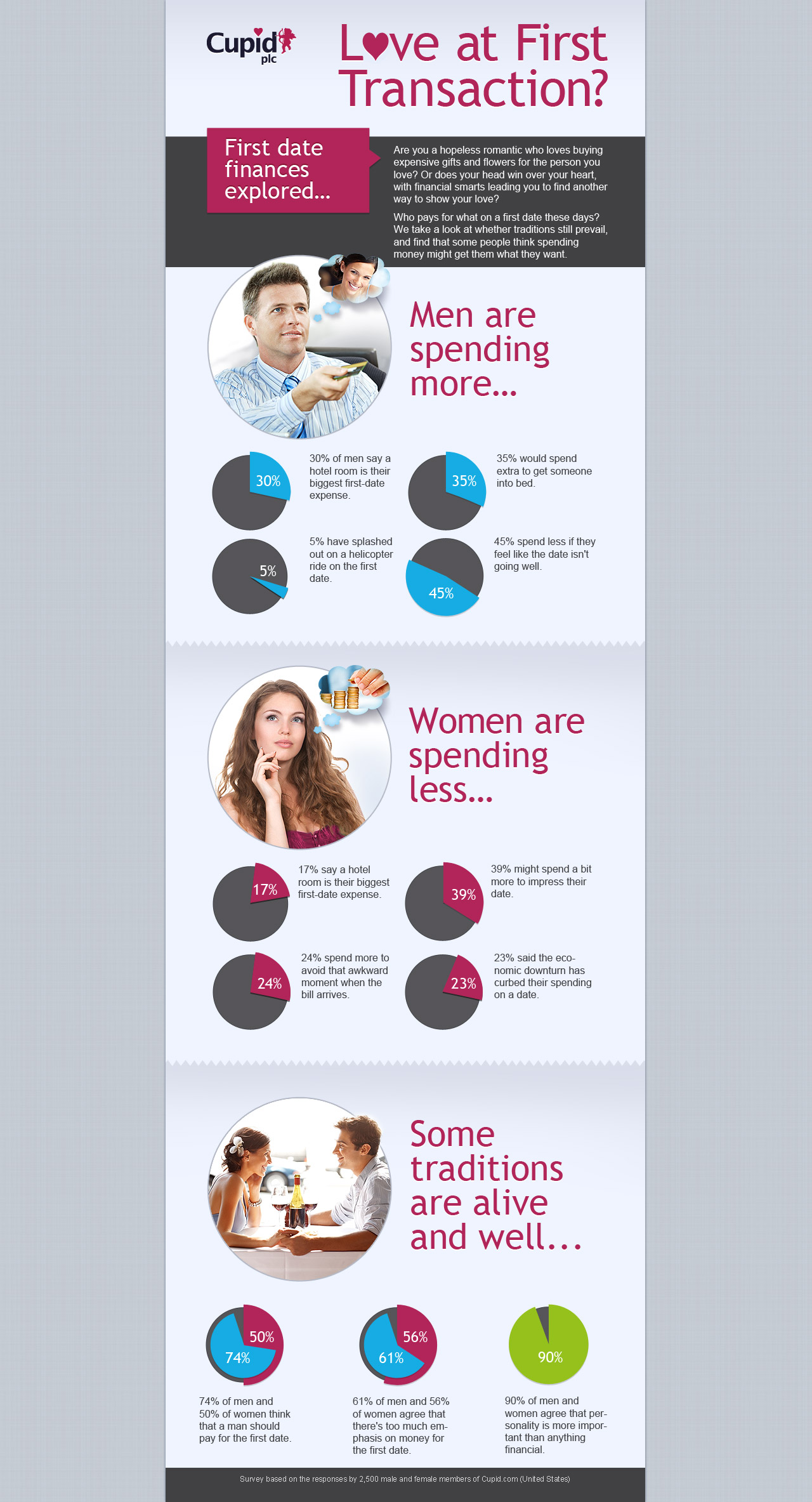 Cupid plc

Love at First Transaction?

First date finances explored...

Are you a hopeless romantic who loves buying expensive gifts and flowers for the person you love? Or does your head win over your heart, with financial smarts leading you to find another way to show your love?

Who pays for what on a first date these days? We take a look at whether traditions still prevail, and find that some people think spending money might get them what they want.

Men are spending more...

30%

30% of men say a hotel room is their biggest first-date expense.

35%

35% would spend extra to get someone into bed.

5%

5% have splashed out on a helicopter ride on the first date.

45%

45% spend less if they feel like the date isn't going well.

Women are spending less...

17%

17% say a hotel room is their biggest first-date expense.

39%

39% might spend a bit more to impress their date.

24%

24% spend more to avoid that awkward moment when the bill arrives.

23%

23% said the economic downturn has curbed their spending on a date.

Some traditions are alive and well...

50%
74%

74% of men and 50% of women think that a man should pay for the first date.

56%
61%

61% of men and 56% of women agree that there's too much emphasis on money for the first date.

90%

90% of men and women agree that personality is more important than anything financial.

Survey based on the responses by 2,500 male and female members of Cupid.com (United States)